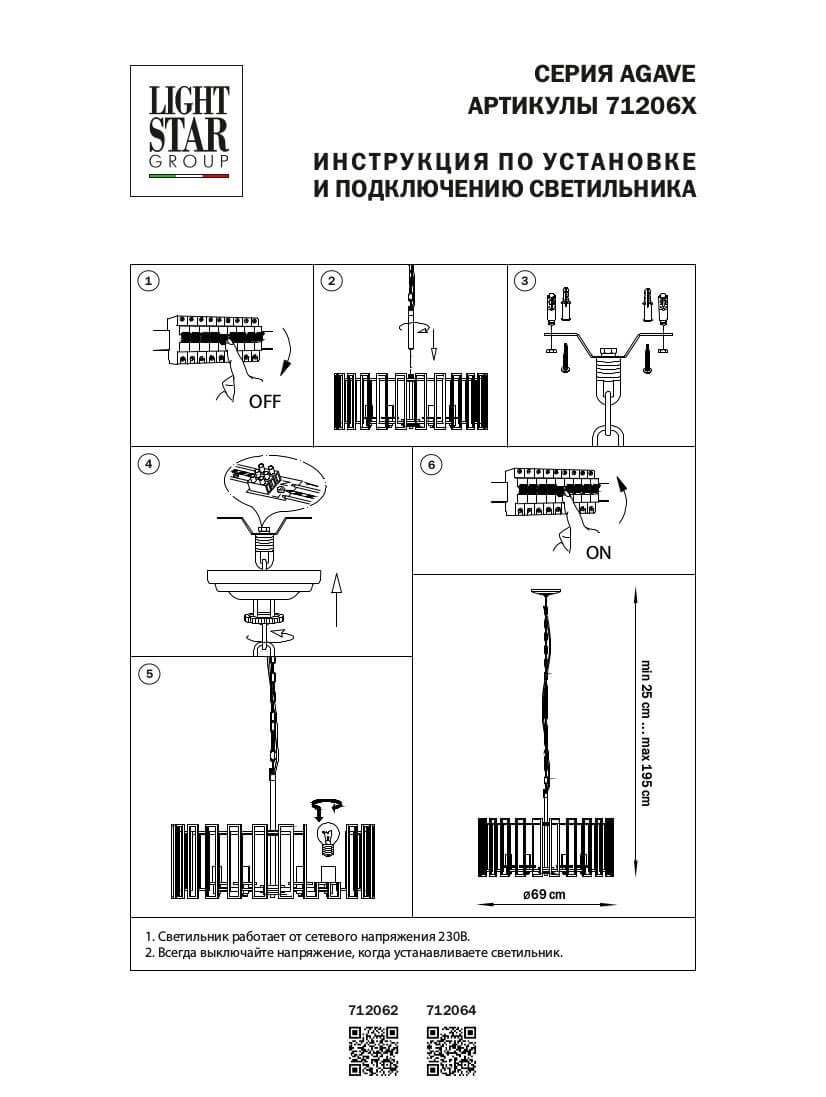 LIGHT STAR GROUP

СЕРИЯ AGAVE
АРТИКУЛЫ 71206X

ИНСТРУКЦИЯ ПО УСТАНОВКЕ И ПОДКЛЮЧЕНИЮ СВЕТИЛЬНИКА

1

OFF

2

3

4

6

ON

5

min 25 cm ... max 195 cm

ø69 cm

1. Светильник работает от сетевого напряжения 230В.
2. Всегда выключайте напряжение, когда устанавливаете светильник.

712062 712064