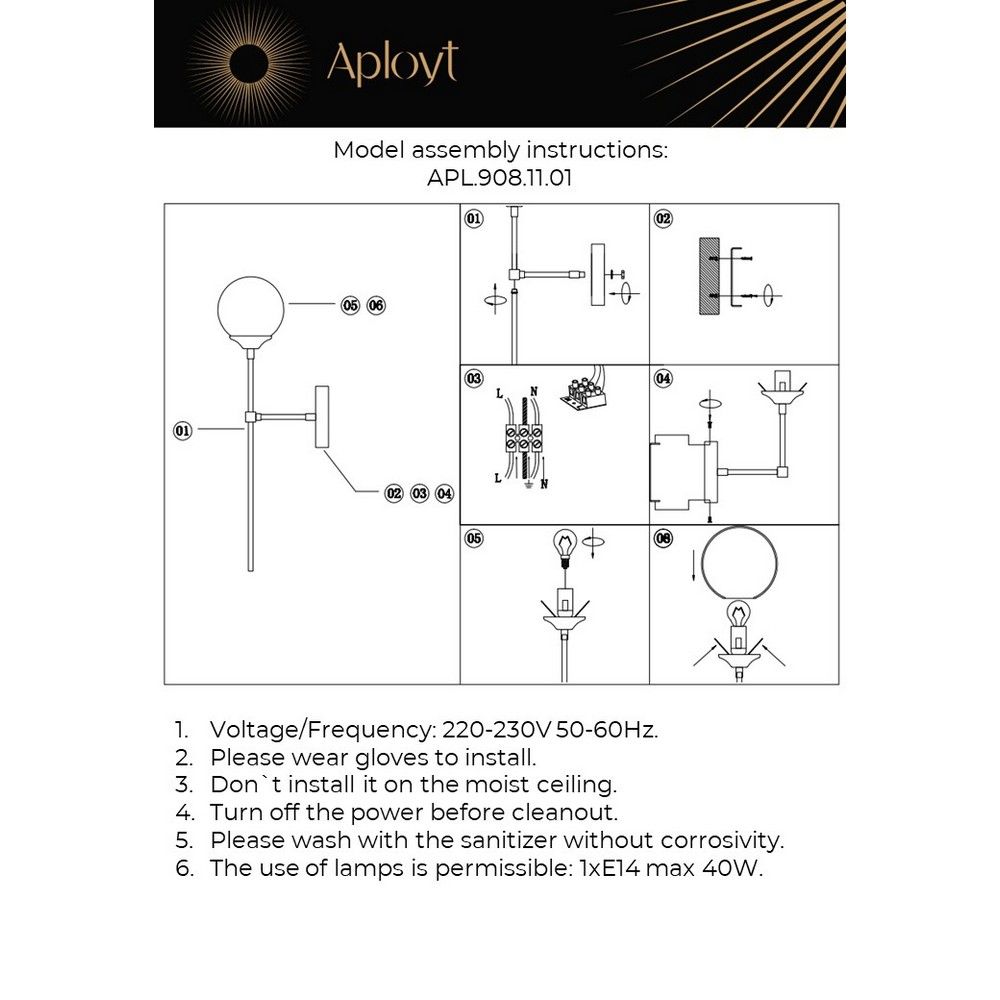 Aployt

Model assembly instructions:
APL.908.11.01

05 06

01

02 03 04

01

02

03

L N

L N

04

05

06

1. Voltage/Frequency: 220-230V 50-60Hz.
2. Please wear gloves to install.
3. Don`t install it on the moist ceiling.
4. Turn off the power before cleanout.
5. Please wash with the sanitizer without corrosivity.
6. The use of lamps is permissible: 1xE14 max 40W.