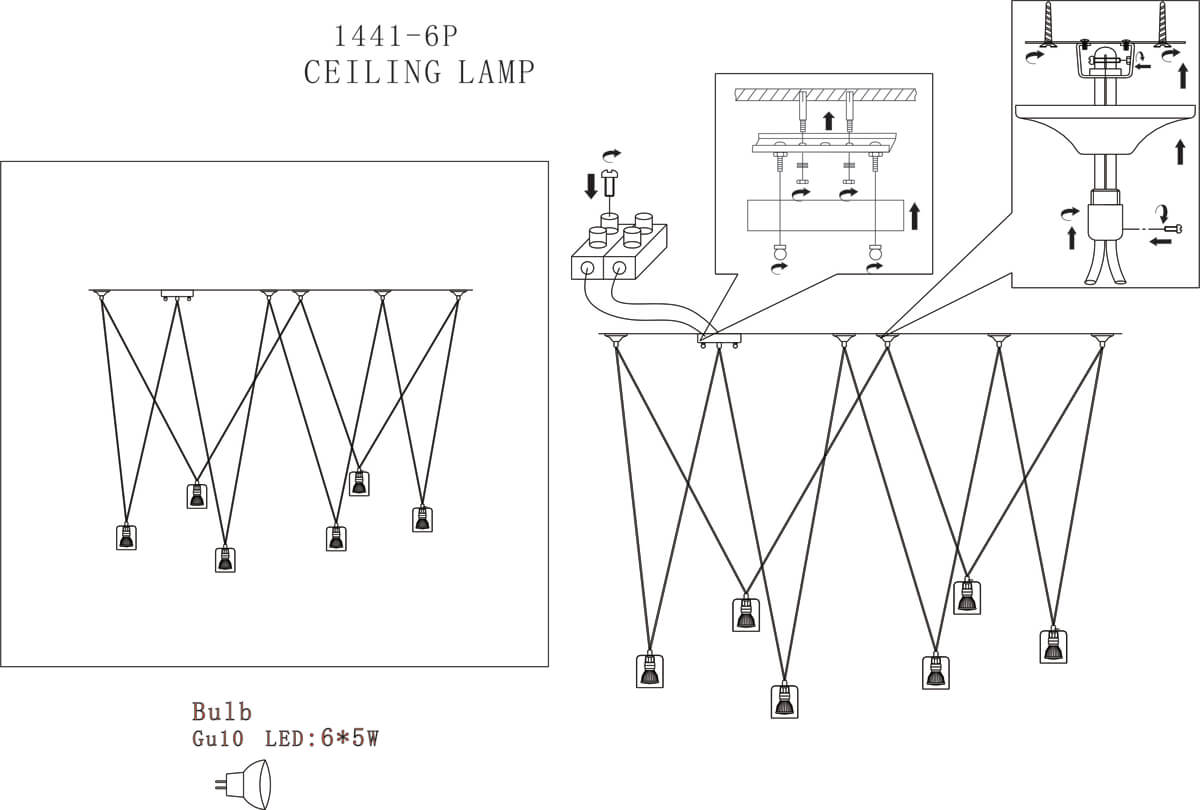 1441-6P
CEILING LAMP

Bulb
Gu10 LED:6*5W