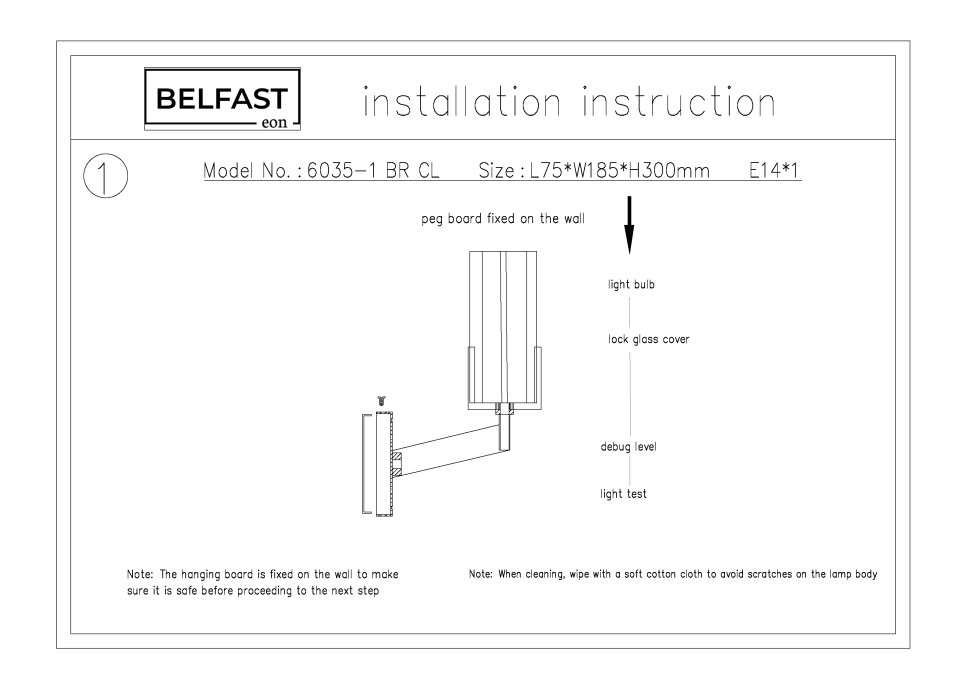 BELFAST
eon

installation instruction

1

Model No. : 6035-1 BR CL Size : L75*W185*H300mm E14*1

peg board fixed on the wall

light bulb

lock glass cover

debug level

light test

Note: The hanging board is fixed on the wall to make sure it is safe before proceeding to the next step

Note: When cleaning, wipe with a soft cotton cloth to avoid scratches on the lamp body