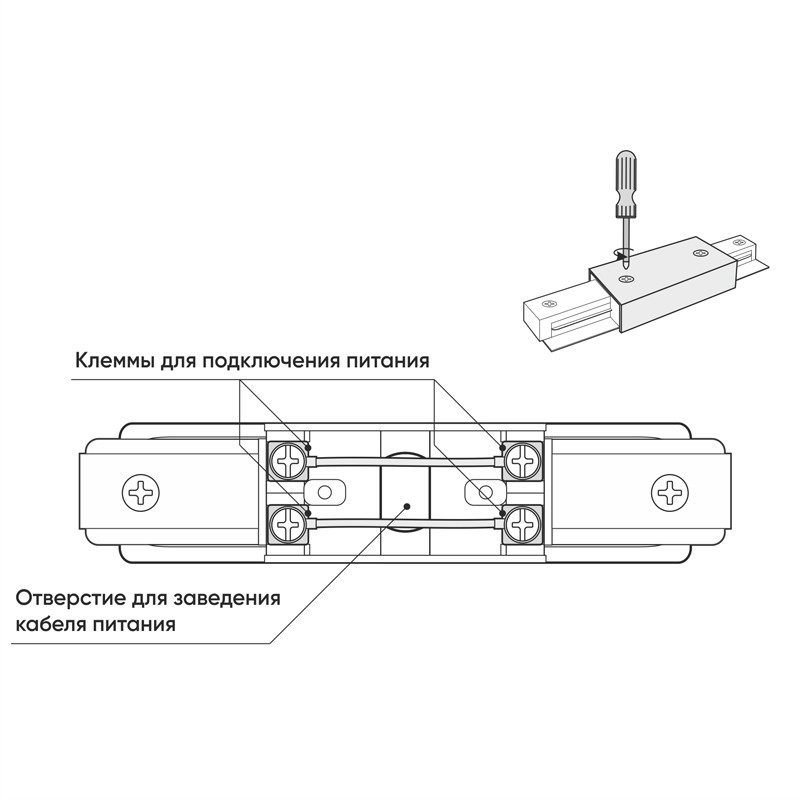 Клеммы для подключения питания

Отверстие для заведения кабеля питания