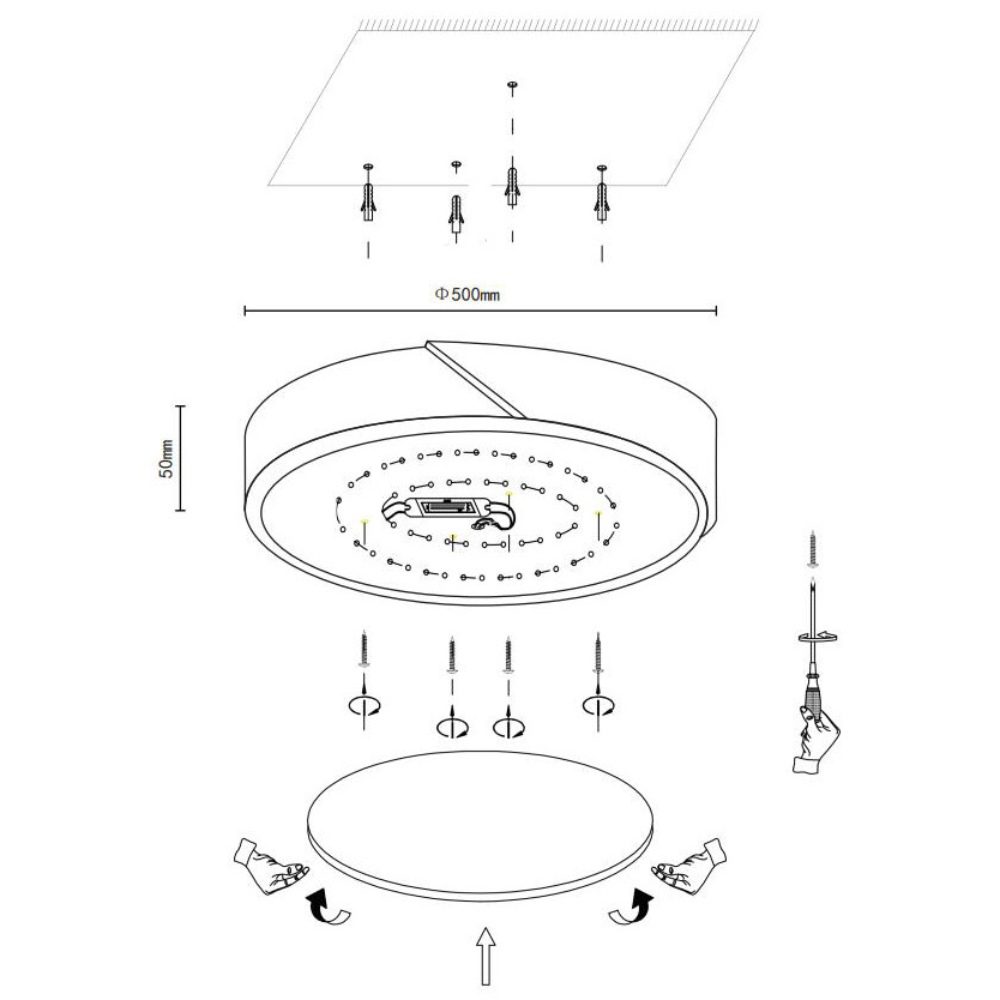 Φ500mm

50mm