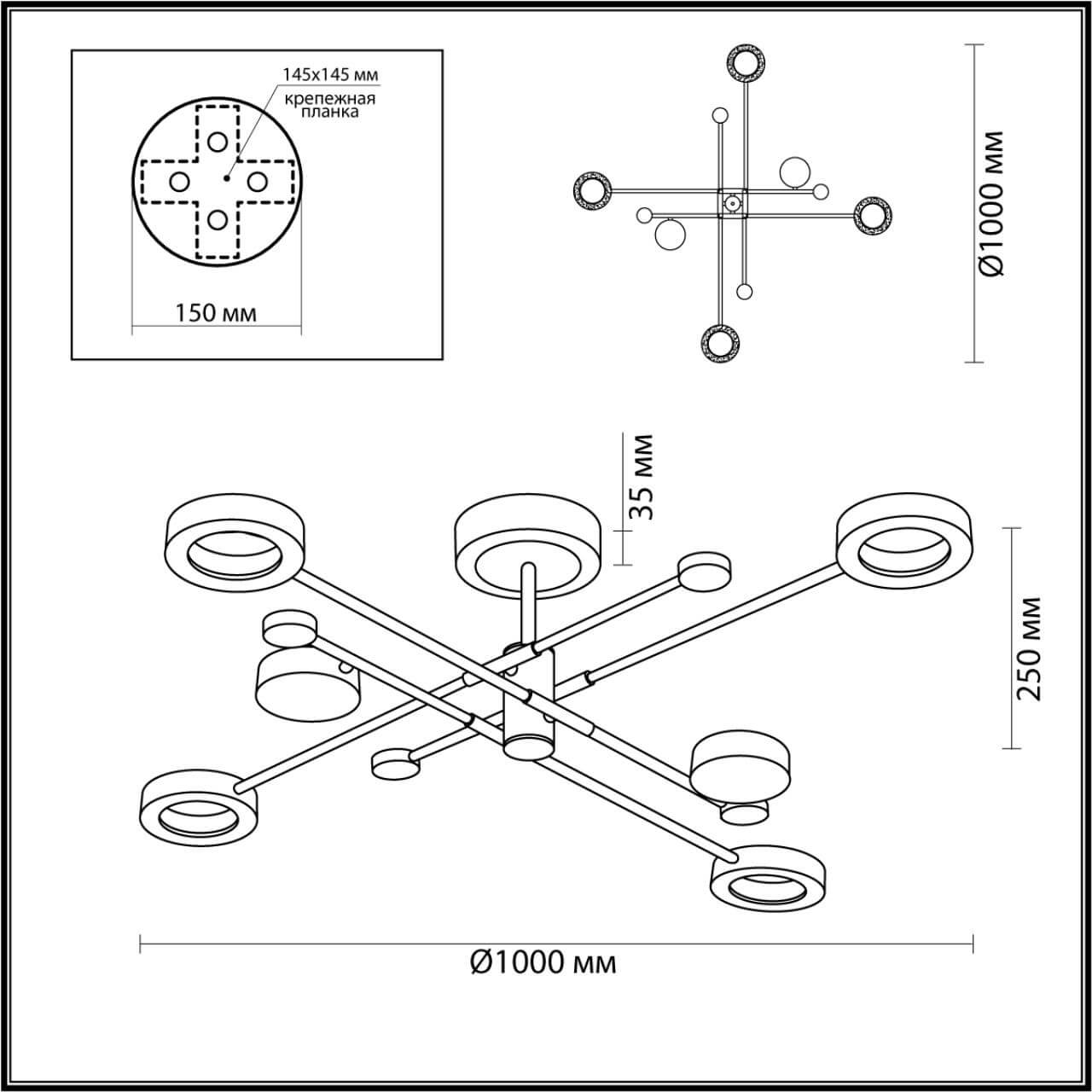 145x145 мм
крепежная планка

150 мм

Ø1000 мм

35 мм

250 мм

Ø1000 мм