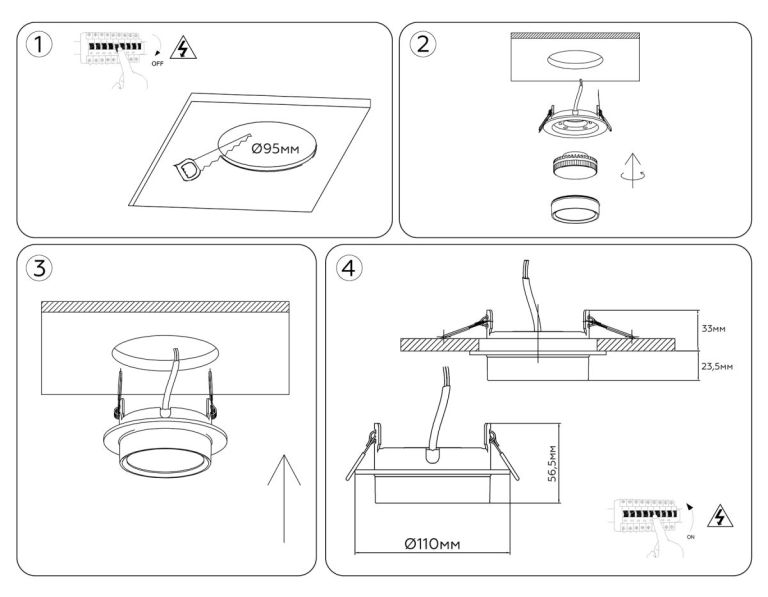 1

OFF

Ø95мм

2

3

4

33мм

23,5мм

56,5мм

Ø110мм

ON