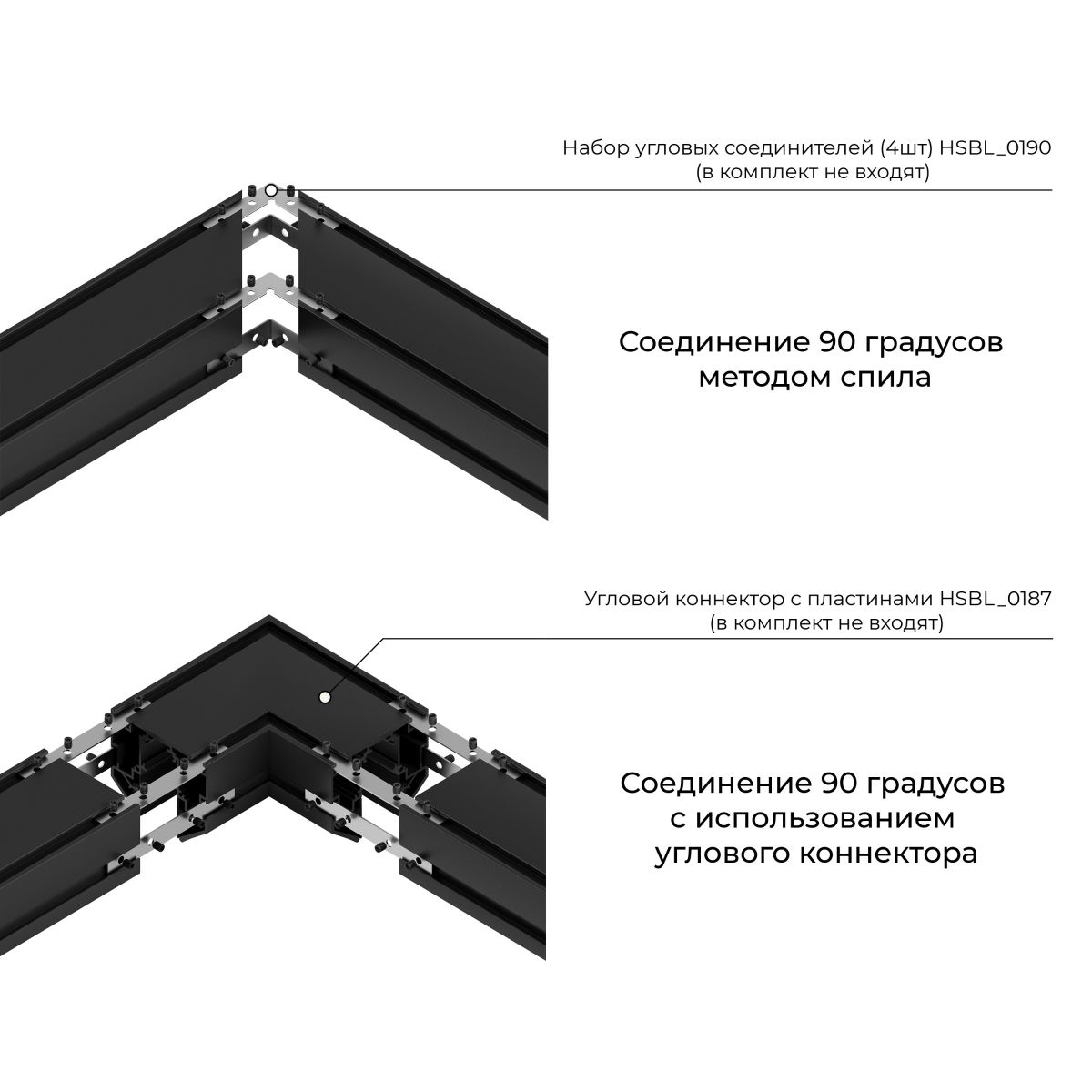 Набор угловых соединителей (4шт) HSBL_0190
(в комплект не входят)

Соединение 90 градусов методом спила

Угловой коннектор с пластинами HSBL_0187
(в комплект не входят)

Соединение 90 градусов с использованием углового коннектора