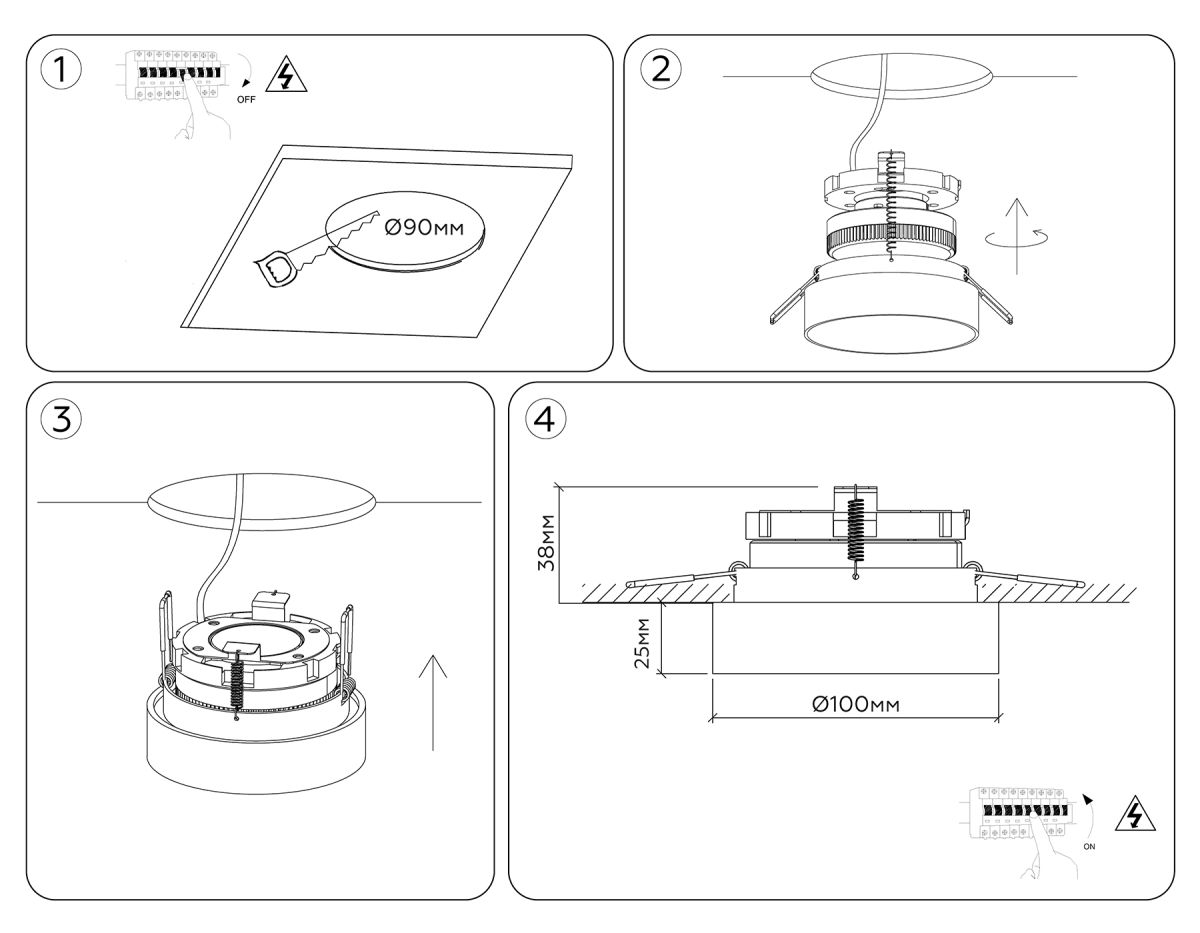 1

OFF

Ø90мм

2

3

4

38мм

25мм

Ø100мм

ON