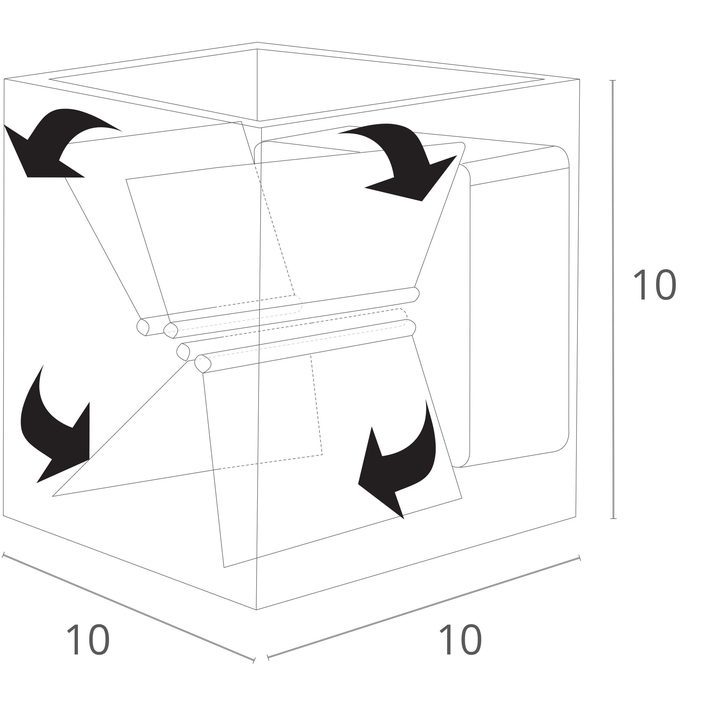 10

10

10