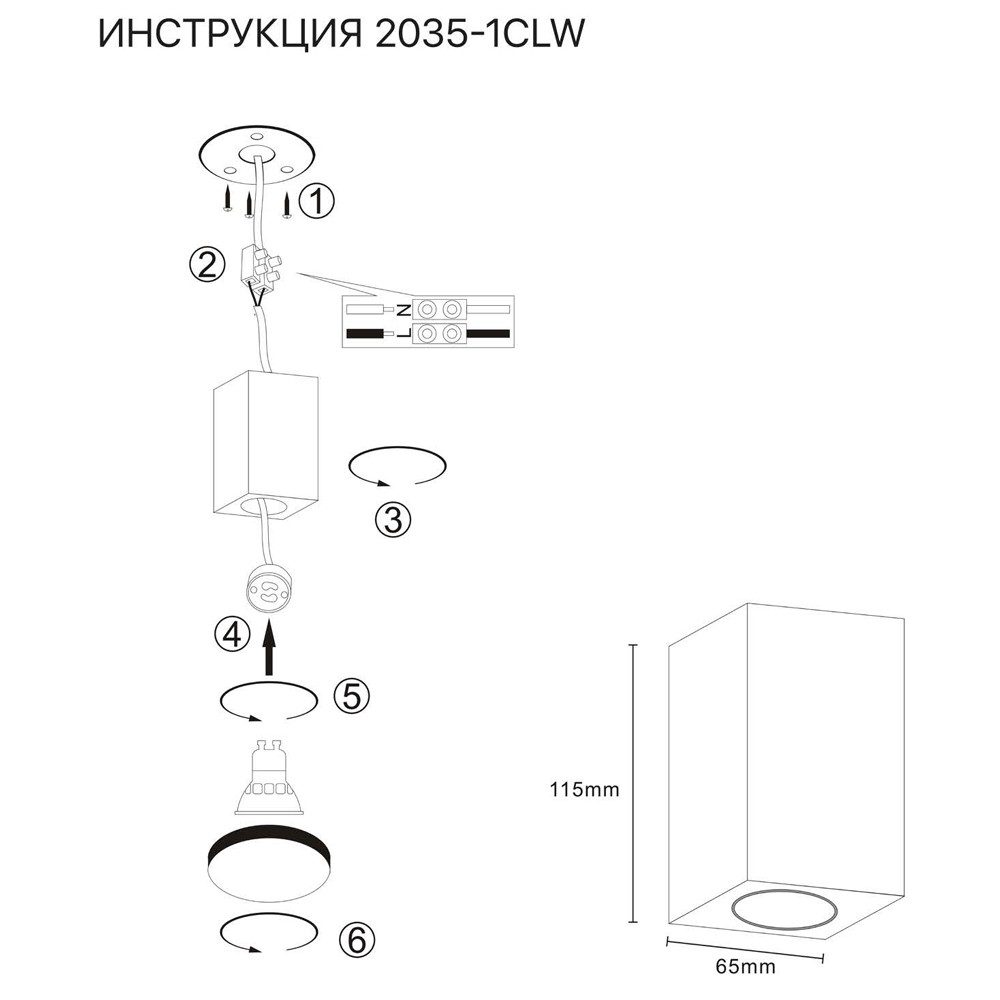 ИНСТРУКЦИЯ 2035-1CLW

①

②

N

L

③

④

⑤

⑥

115mm

65mm