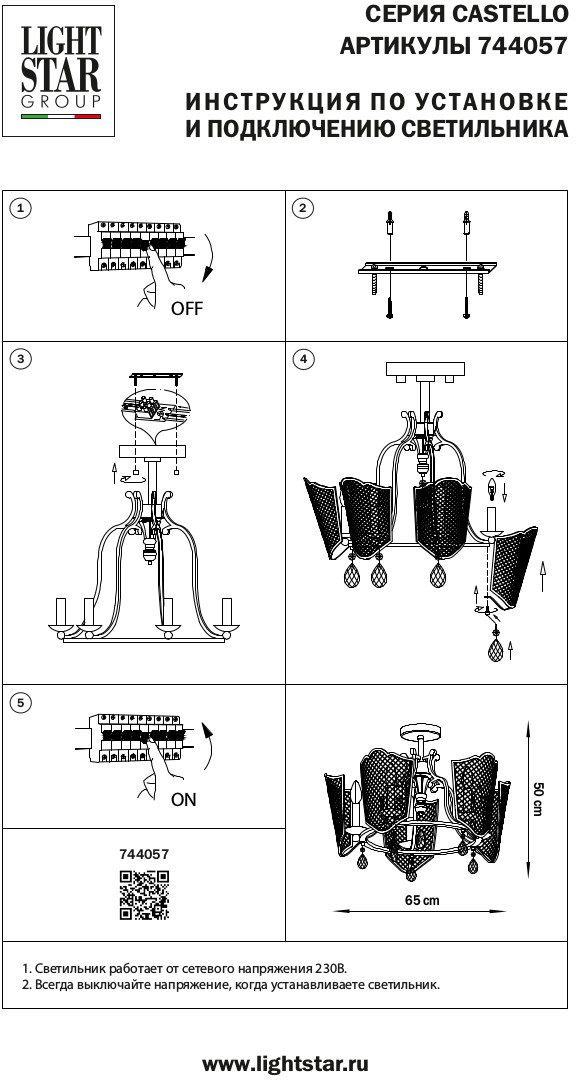 LIGHT STAR GROUP

СЕРИЯ CASTELLO
АРТИКУЛЫ 744057

ИНСТРУКЦИЯ ПО УСТАНОВКЕ
И ПОДКЛЮЧЕНИЮ СВЕТИЛЬНИКА

1

OFF

2

3

4

5

ON

744057

50 cm

65 cm

1. Светильник работает от сетевого напряжения 230В.
2. Всегда выключайте напряжение, когда устанавливаете светильник.

www.lightstar.ru