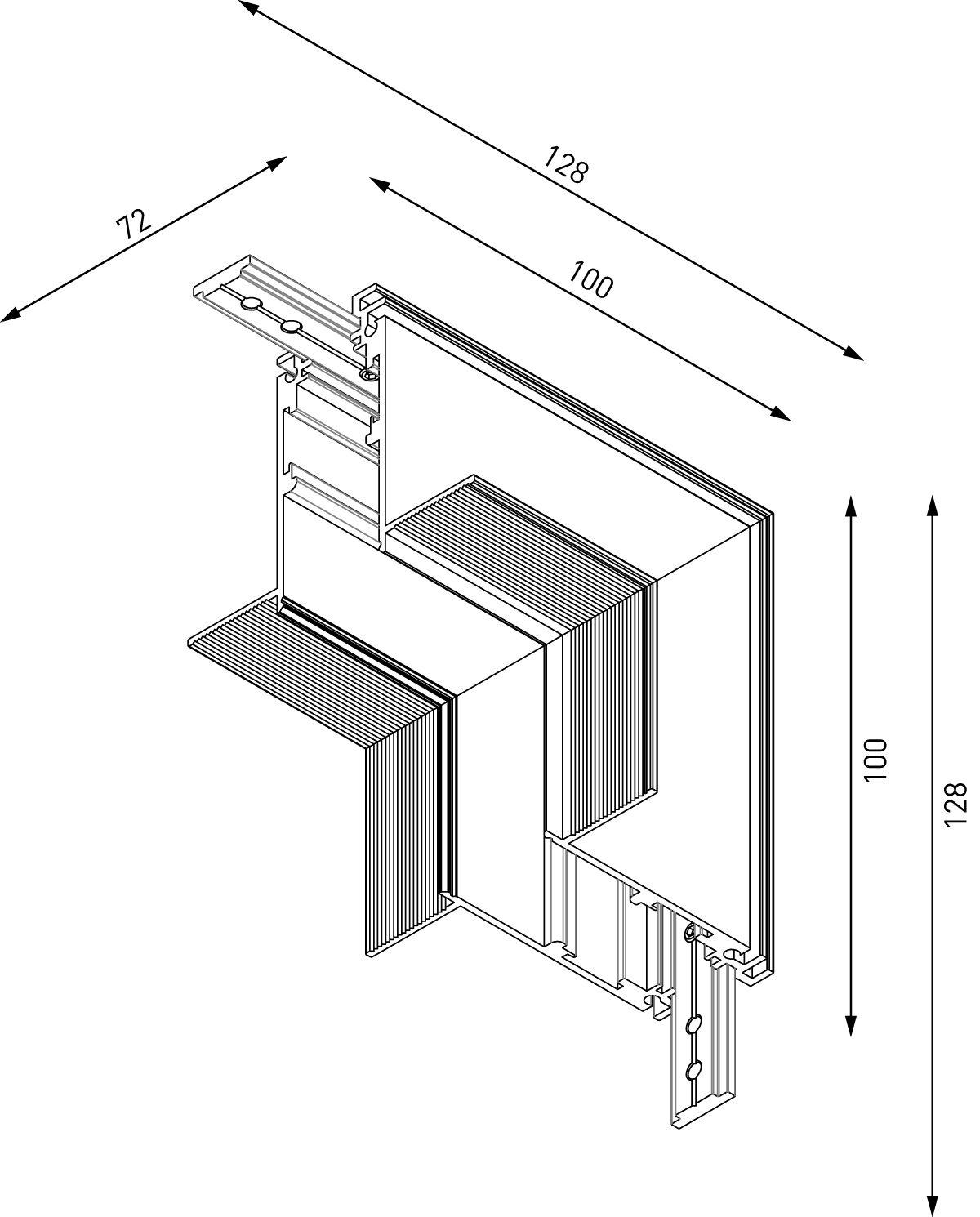 128

72

100

100

128