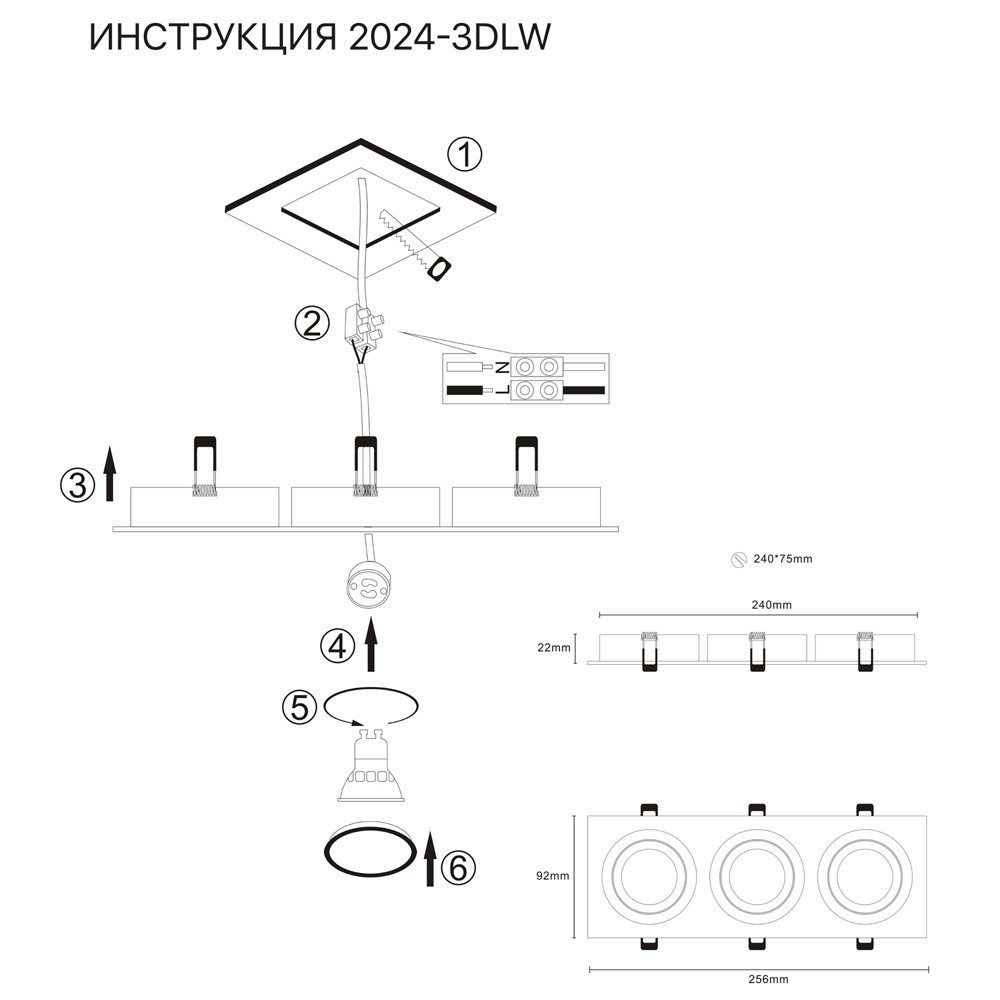 ИНСТРУКЦИЯ 2024-3DLW

①

②

N
L

③

④

⑤

⑥

240*75mm

240mm

22mm

92mm

256mm