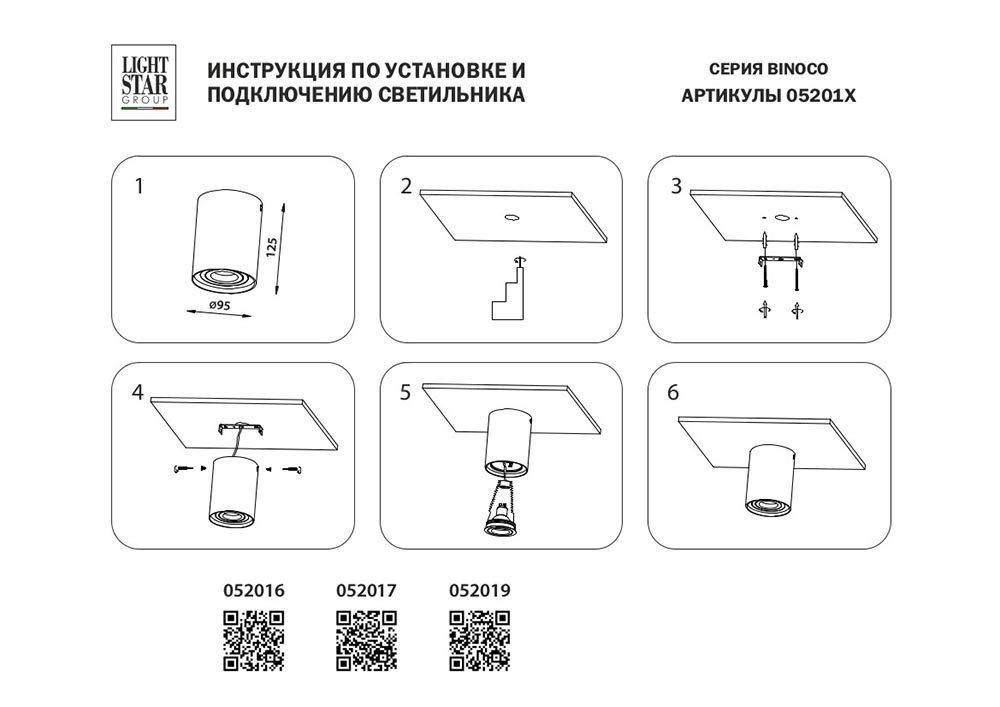 LIGHT STAR GROUP

ИНСТРУКЦИЯ ПО УСТАНОВКЕ И ПОДКЛЮЧЕНИЮ СВЕТИЛЬНИКА

СЕРИЯ BINOCO
АРТИКУЛЫ 05201X

1

125

ø95

2

3

4

5

6

052016

052017

052019