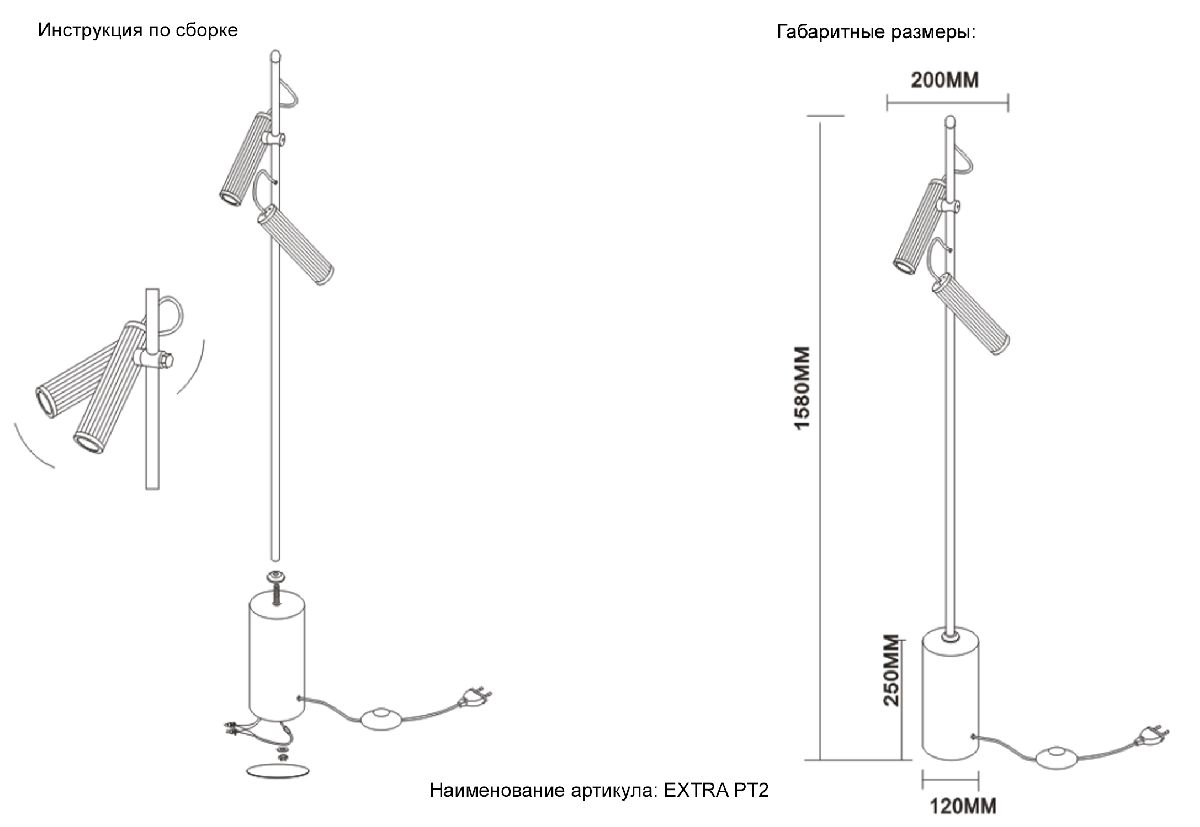 Инструкция по сборке

Габаритные размеры:

200MM

1580MM

250MM

120MM

Наименование артикула: EXTRA PT2