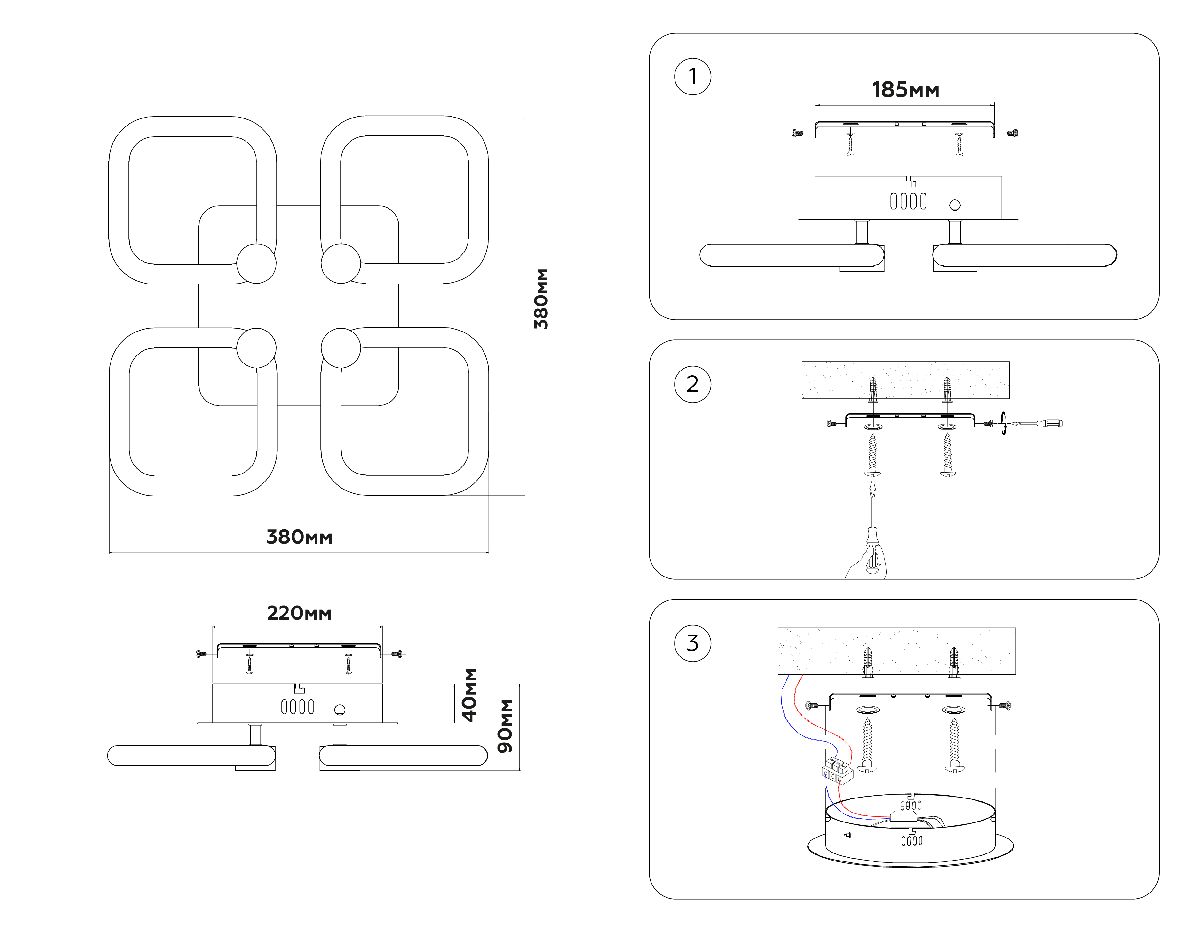 380мм

380мм

220мм

40мм

90мм

1

185мм

2

3