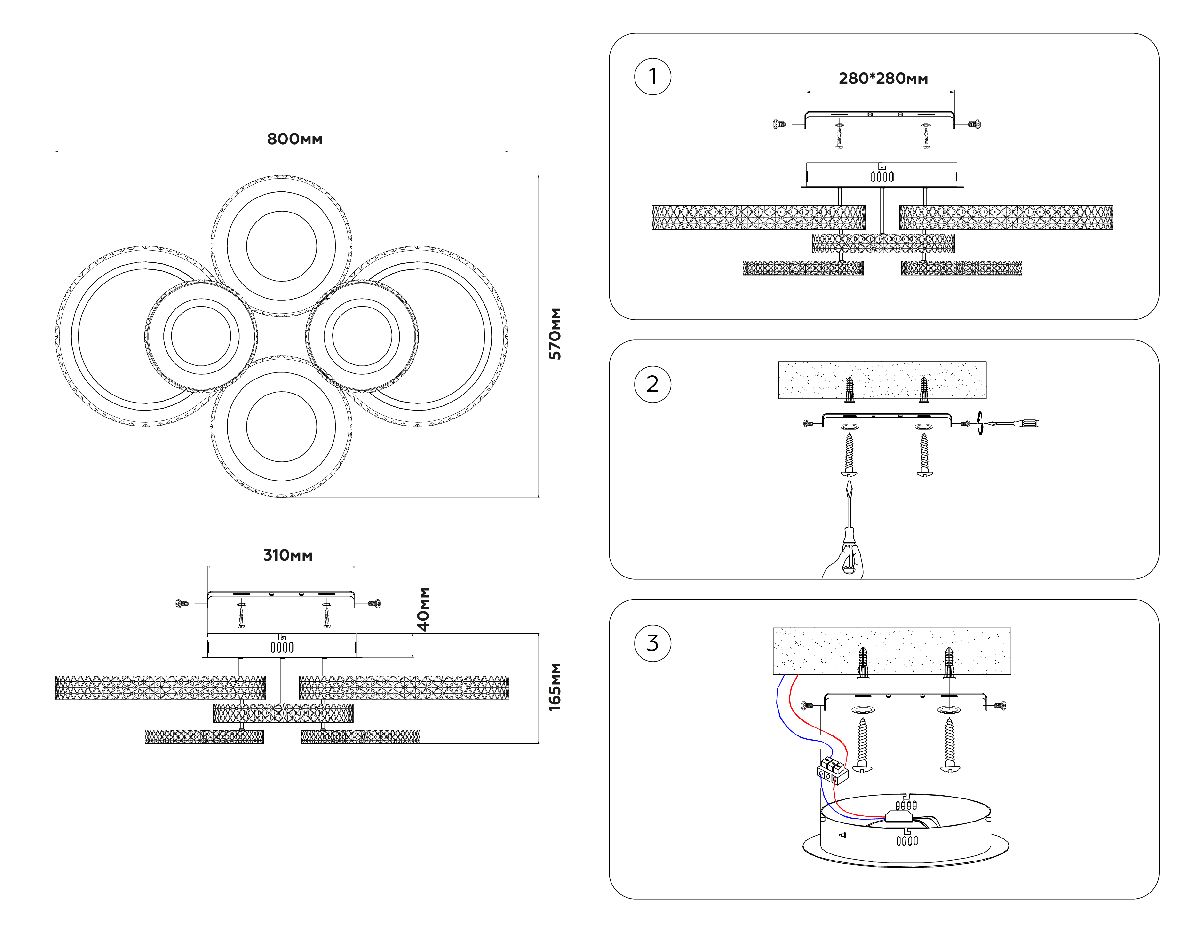 800мм

570мм

310мм

40мм

165мм

1

280*280мм

2

3