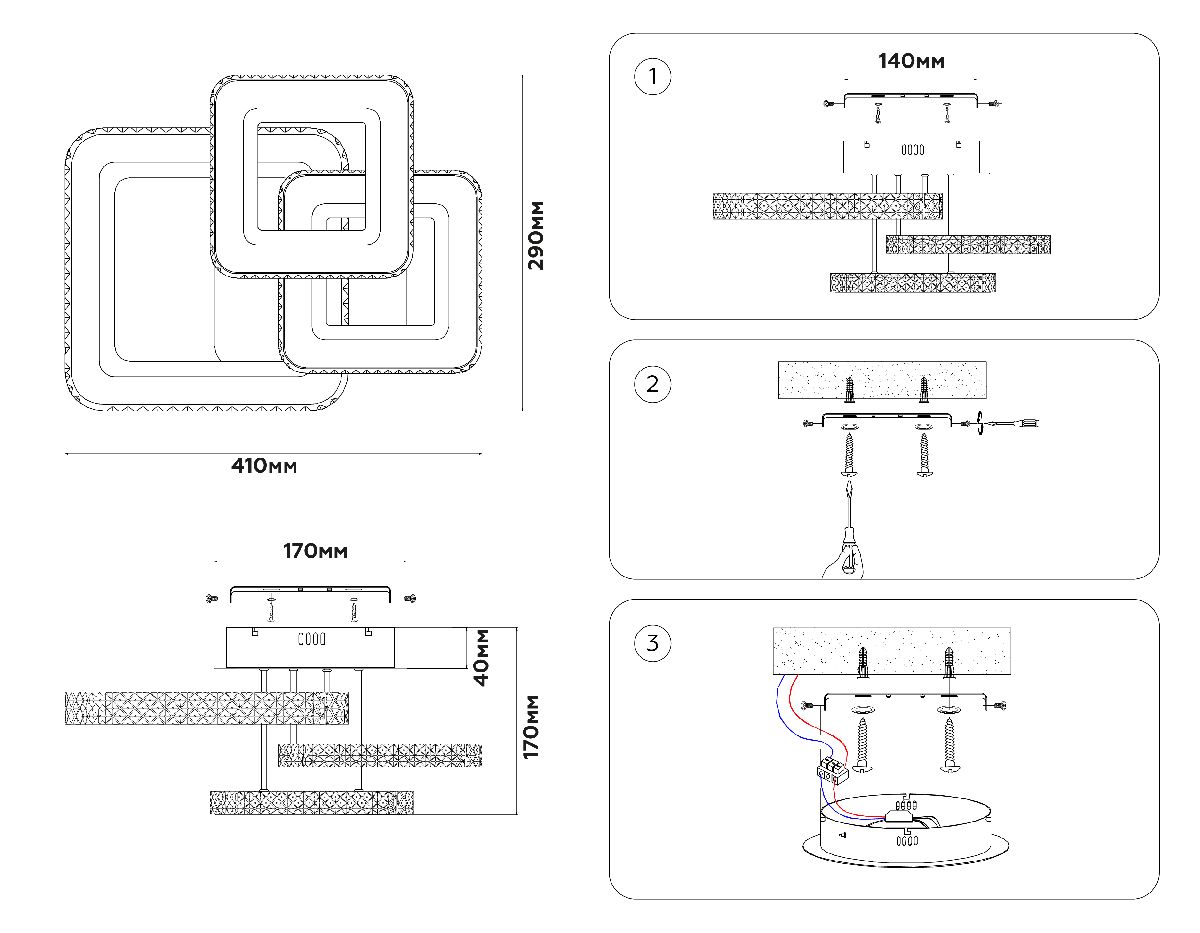 290мм
410мм
170мм
40мм
170мм
1
140мм
2
3