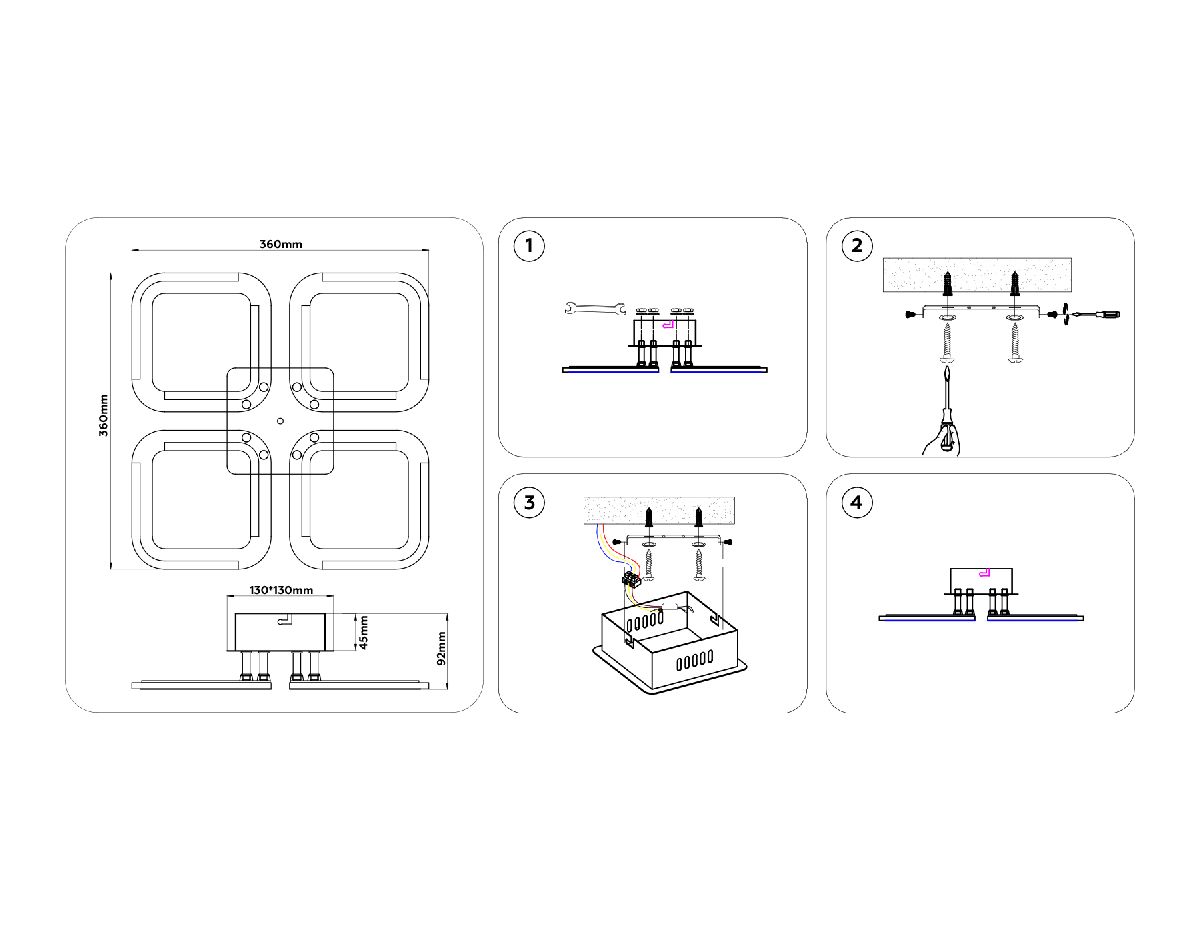 360mm
360mm
130*130mm
45mm
92mm

1

2

3

4