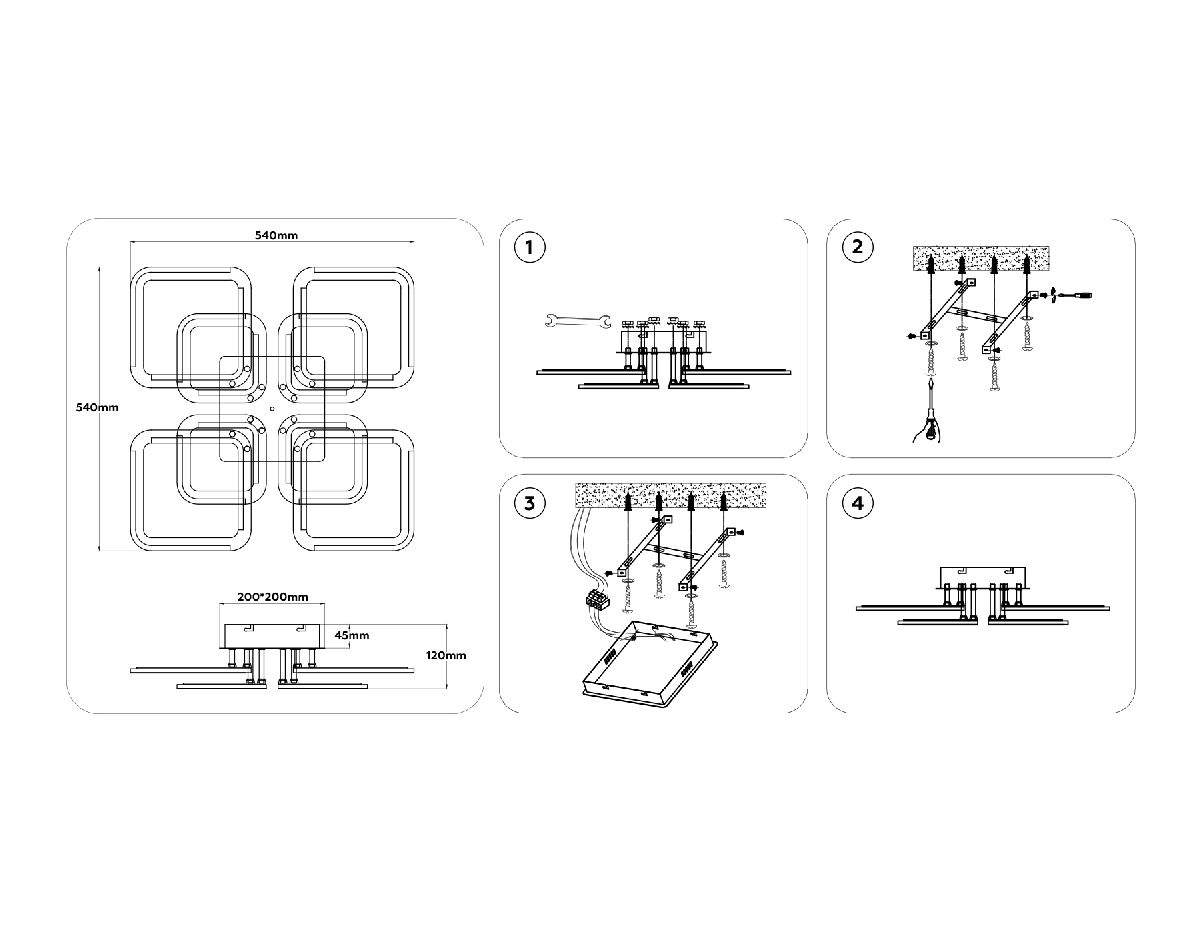 540mm
540mm
200*200mm
45mm
120mm
1
2
3
4