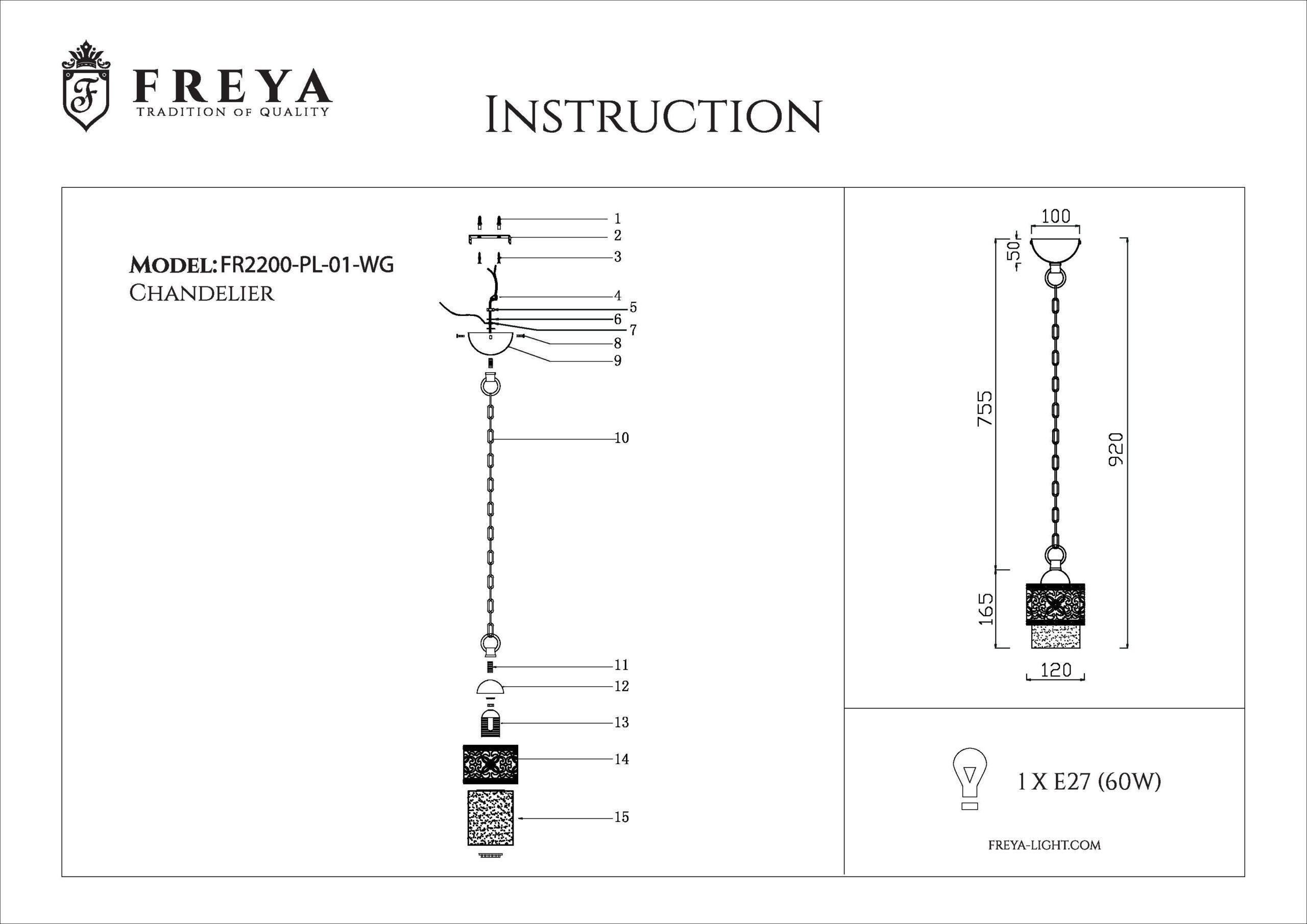 F

FREYA
TRADITION OF QUALITY

INSTRUCTION

MODEL: FR2200-PL-01-WG
CHANDELIER

1
2
3
4
5
6
7
8
9
10
11
12
13
14
15

100
50
755
920
165
120

1 X E27 (60W)

FREYA-LIGHT.COM