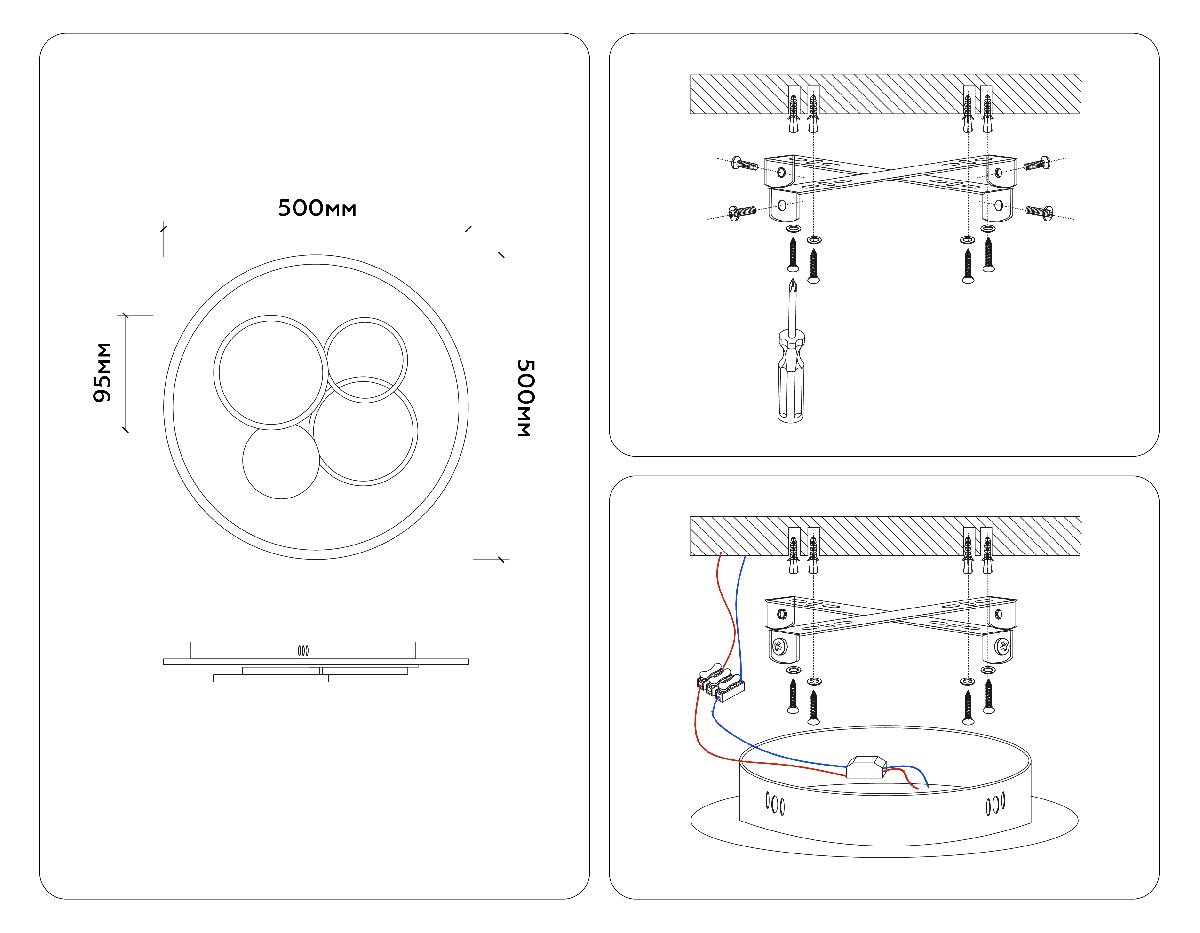 500мм

95мм

500мм