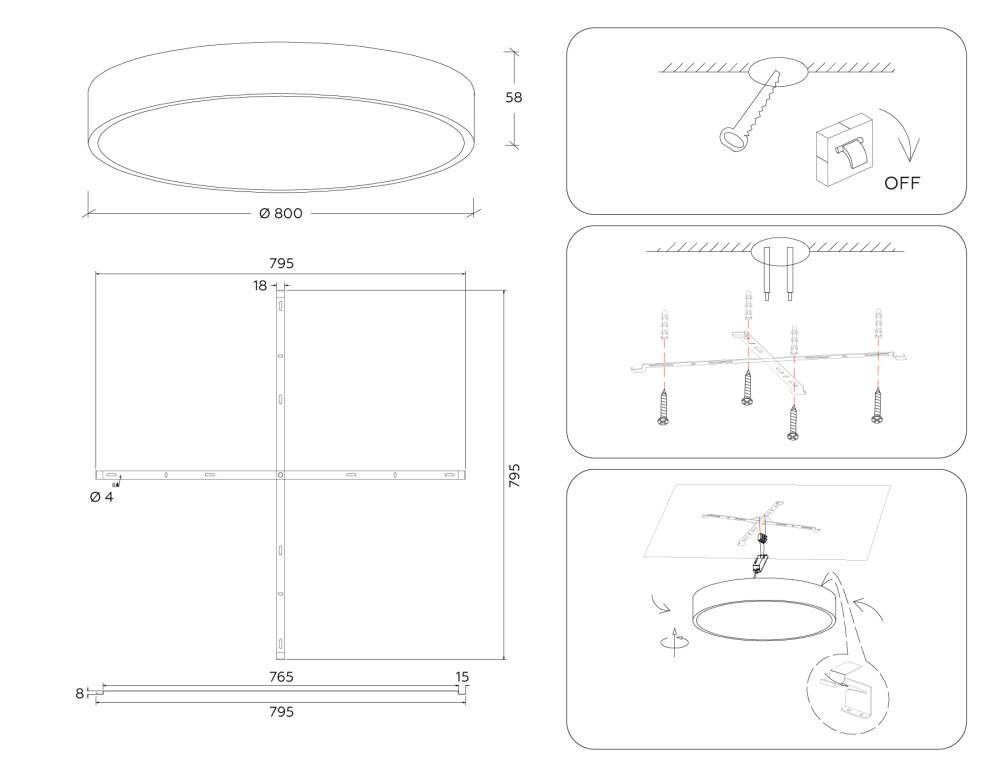 58

Ø 800

795

18

795

Ø 4

765

15

8

795

OFF