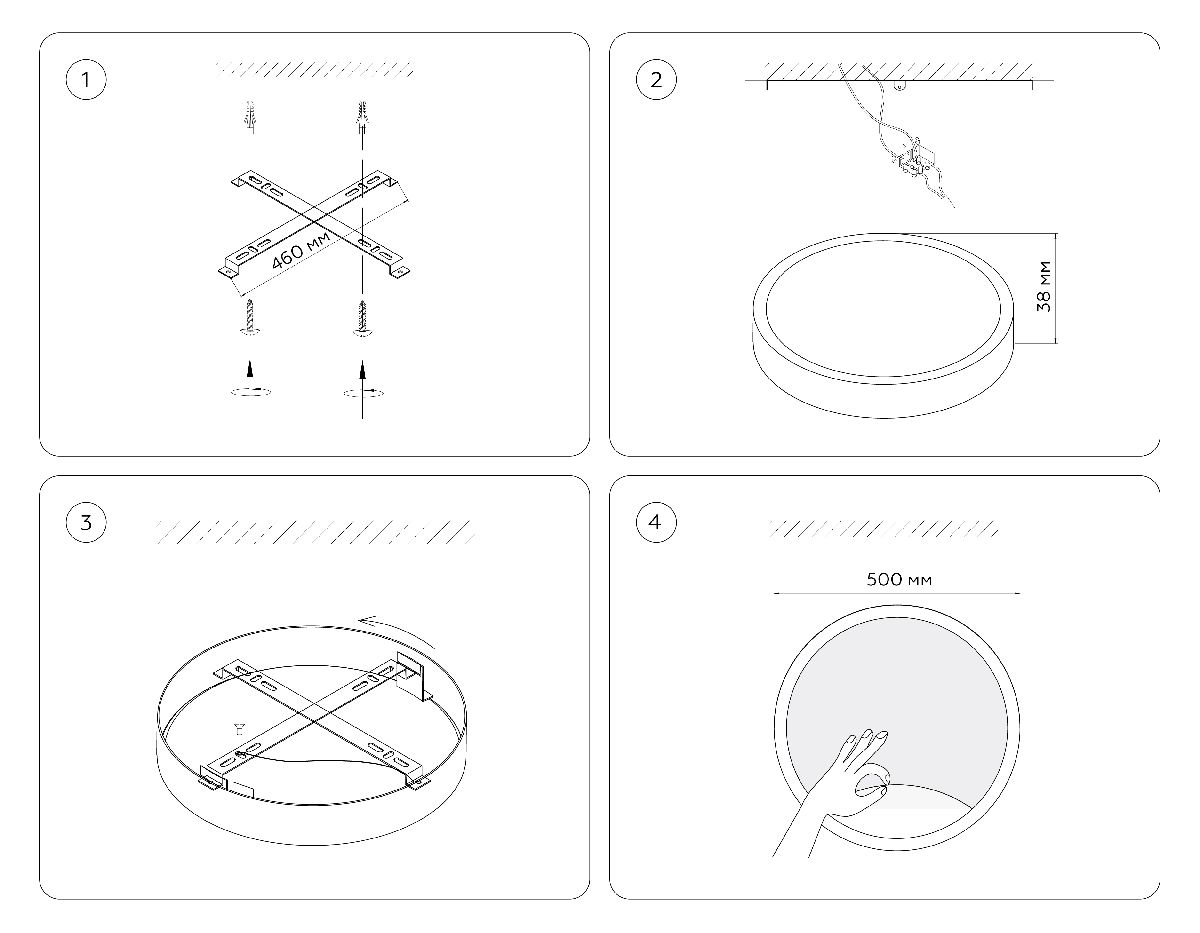 1

460 мм

2

38 мм

3

4

500 мм