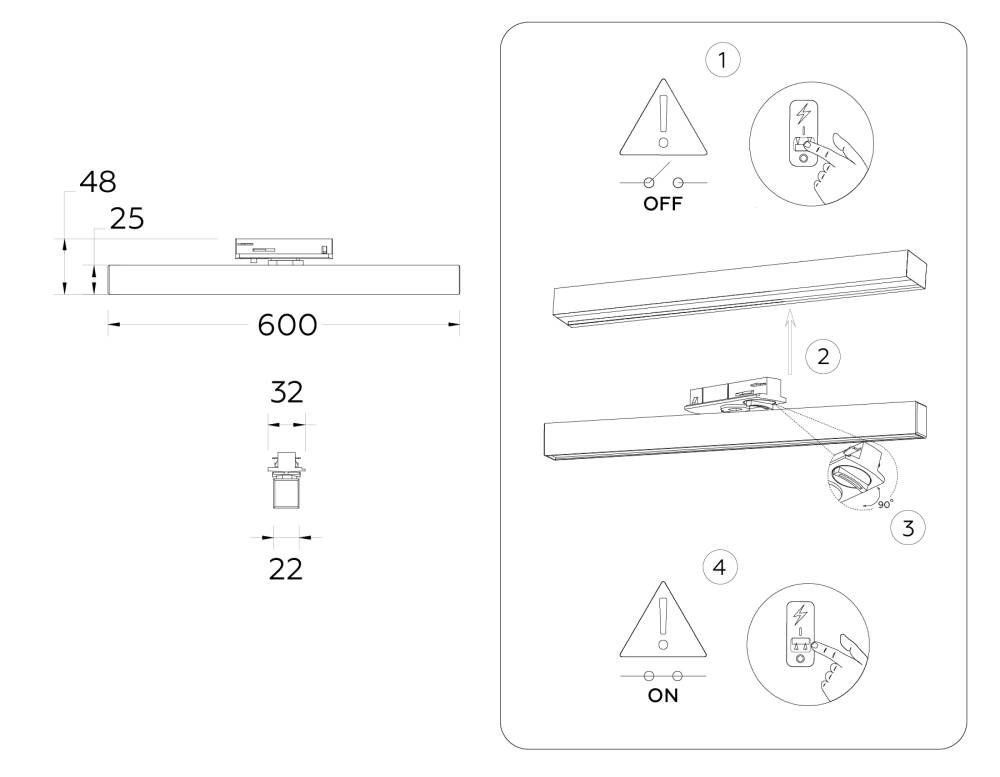 48
25
600
32
22
1
OFF
2
90°
3
4
ON