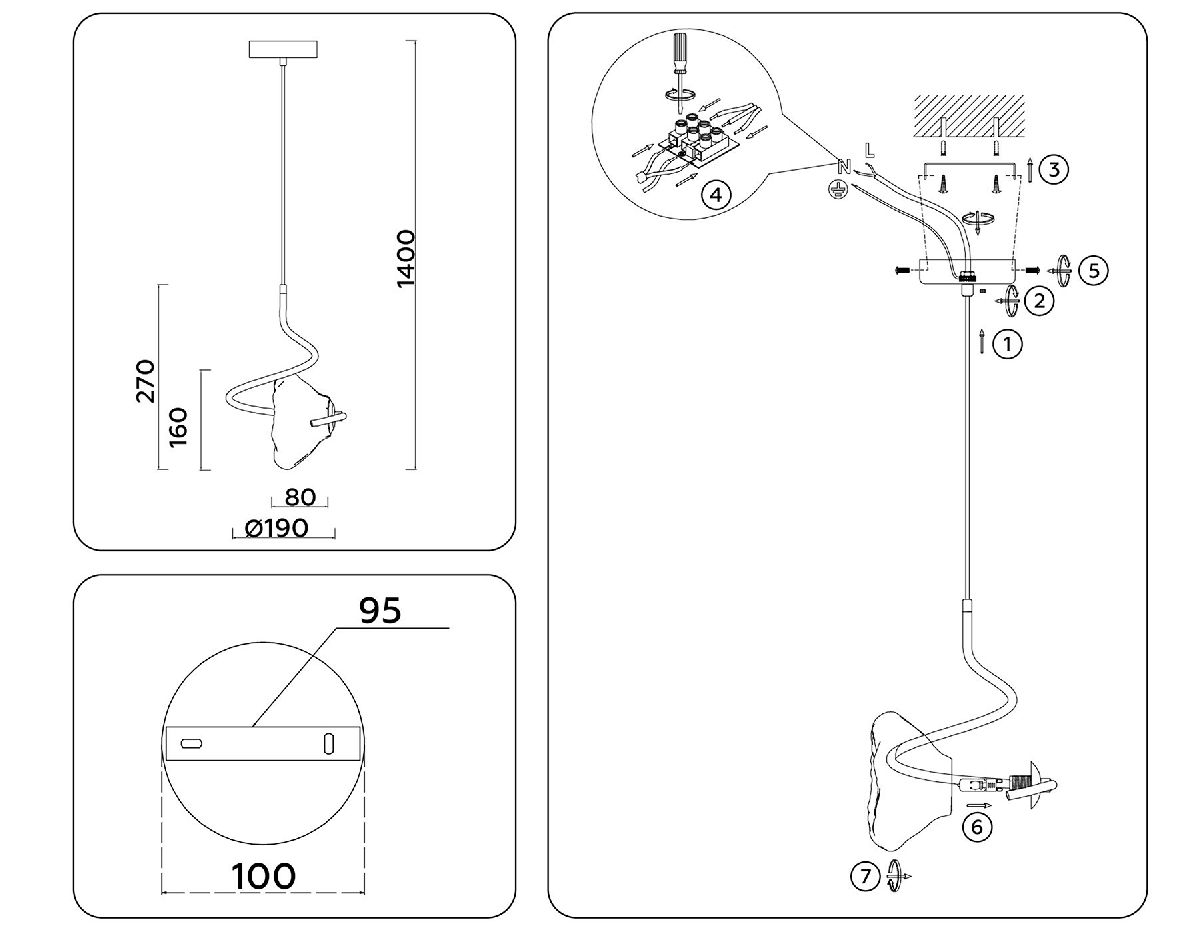 1400
270
160
80
Ø190

95
100

4
N
L
3
5
2
1
6
7