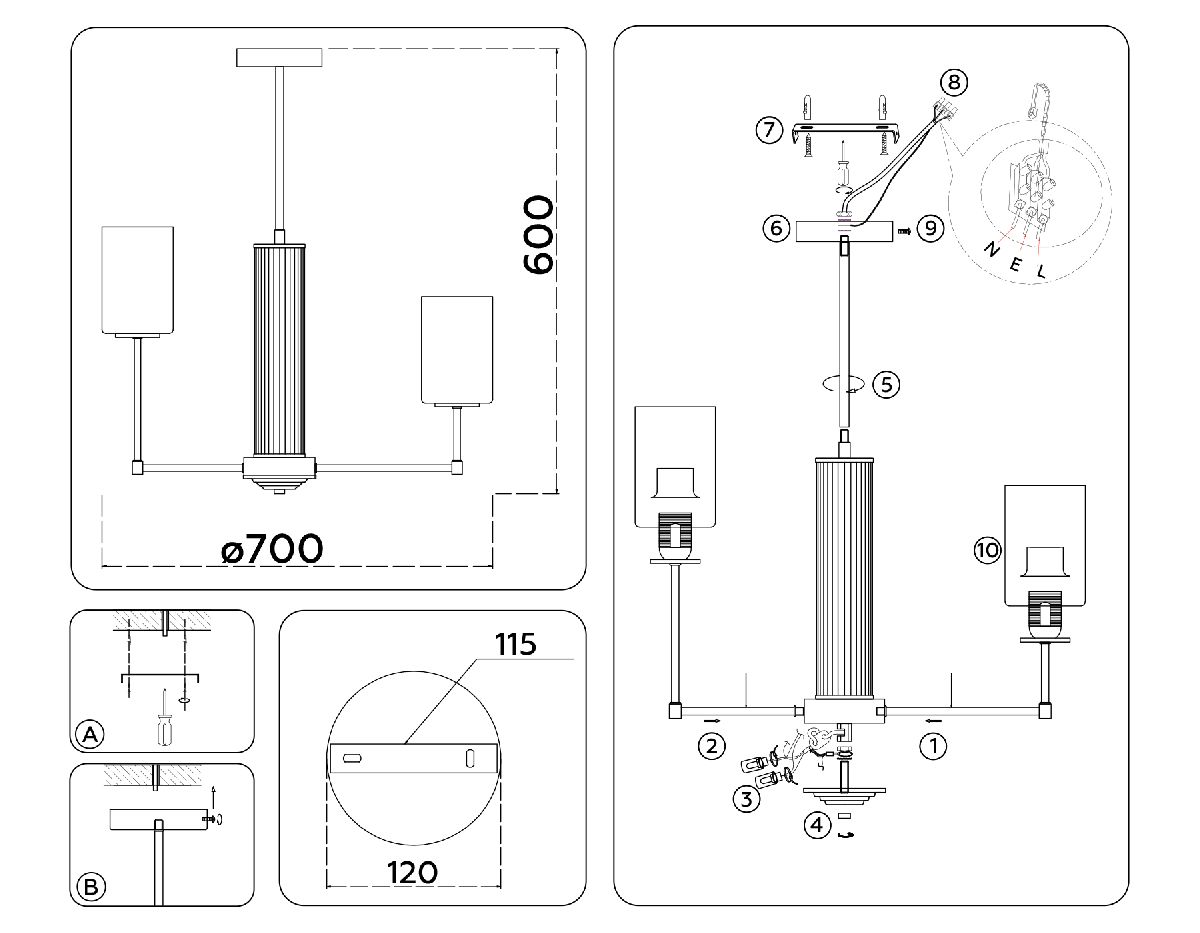 600

ø700

A

B

115

120

8

7

6

9

N E L

5

10

2

1

3

4