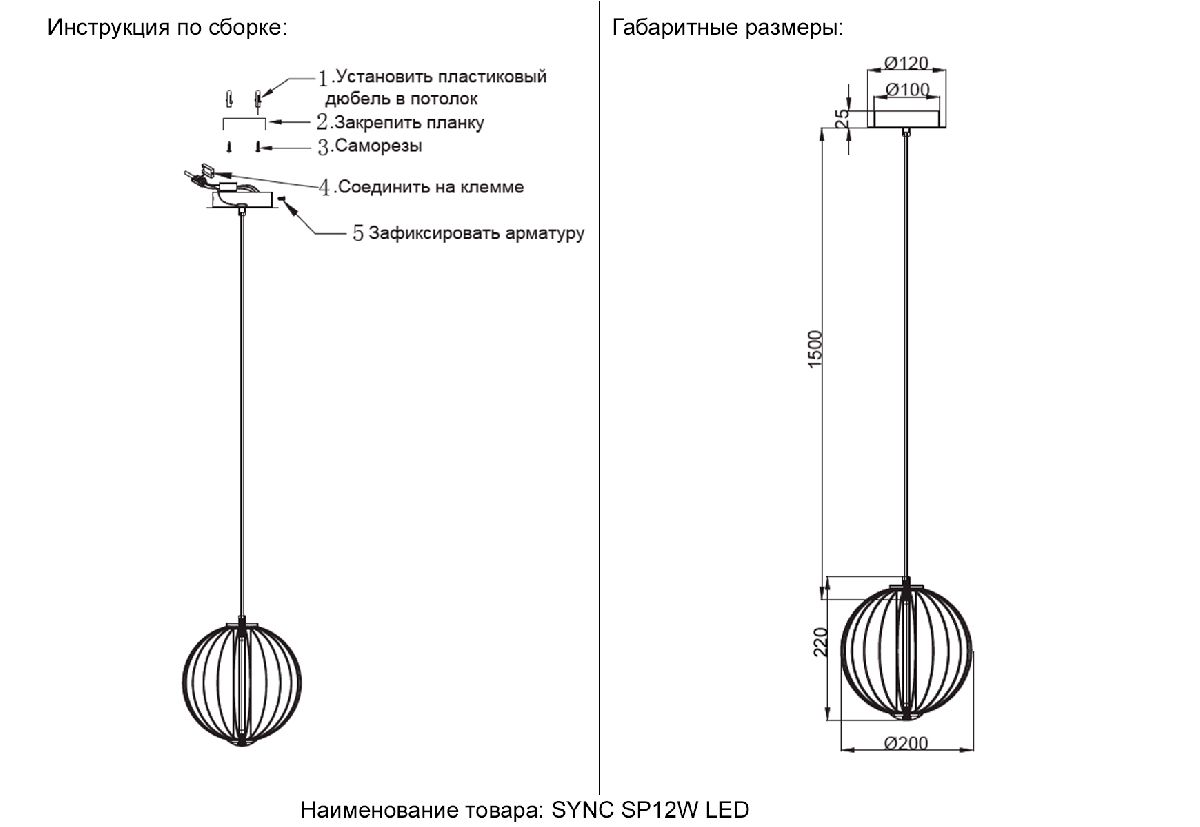 Инструкция по сборке:

1.Установить пластиковый дюбель в потолок
2.Закрепить планку
3.Саморезы
4.Соединить на клемме
5 Зафиксировать арматуру

Габаритные размеры:

Ø120
Ø100
25
1500
220
Ø200

Наименование товара: SYNC SP12W LED