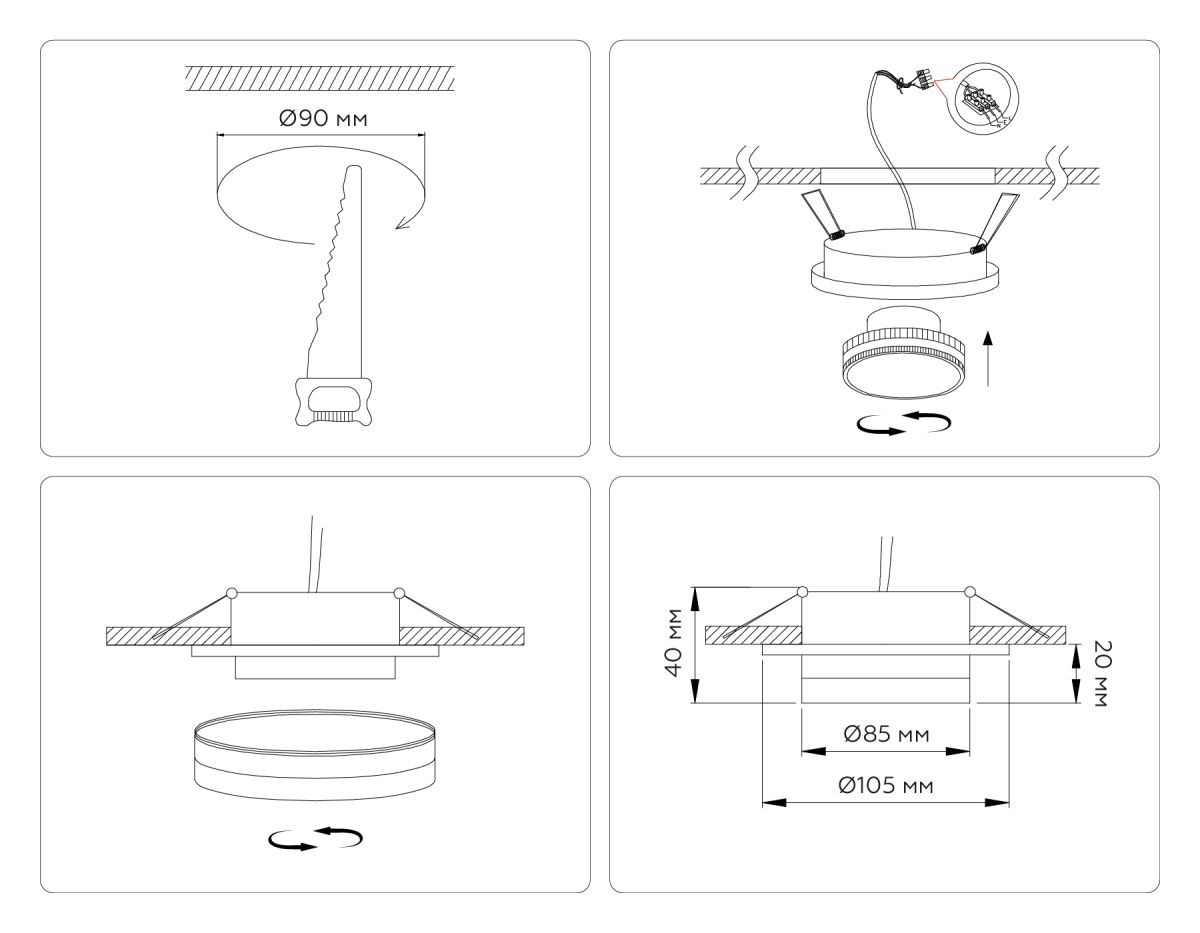 Ø90 мм

40 мм

20 мм

Ø85 мм

Ø105 мм