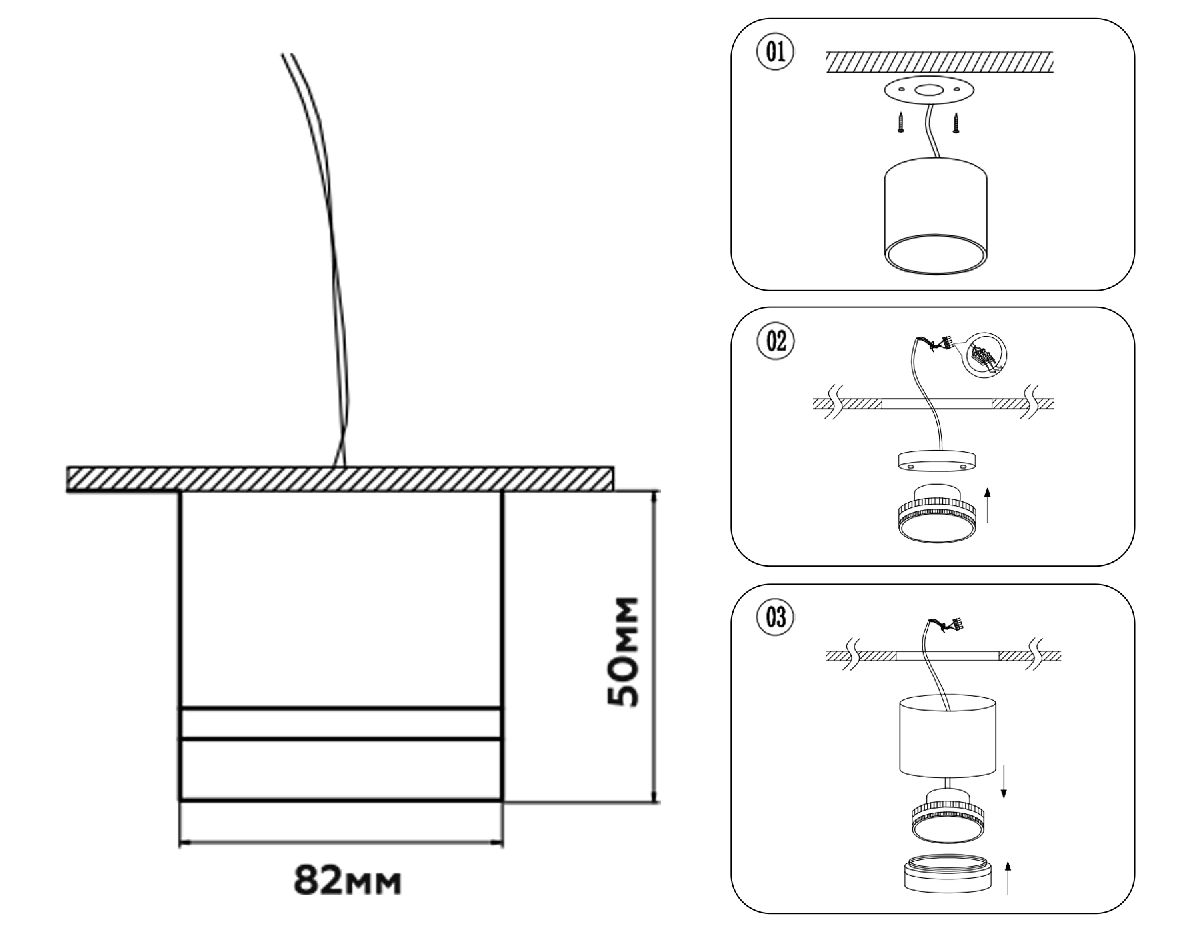 50мм

82мм

01

02

03