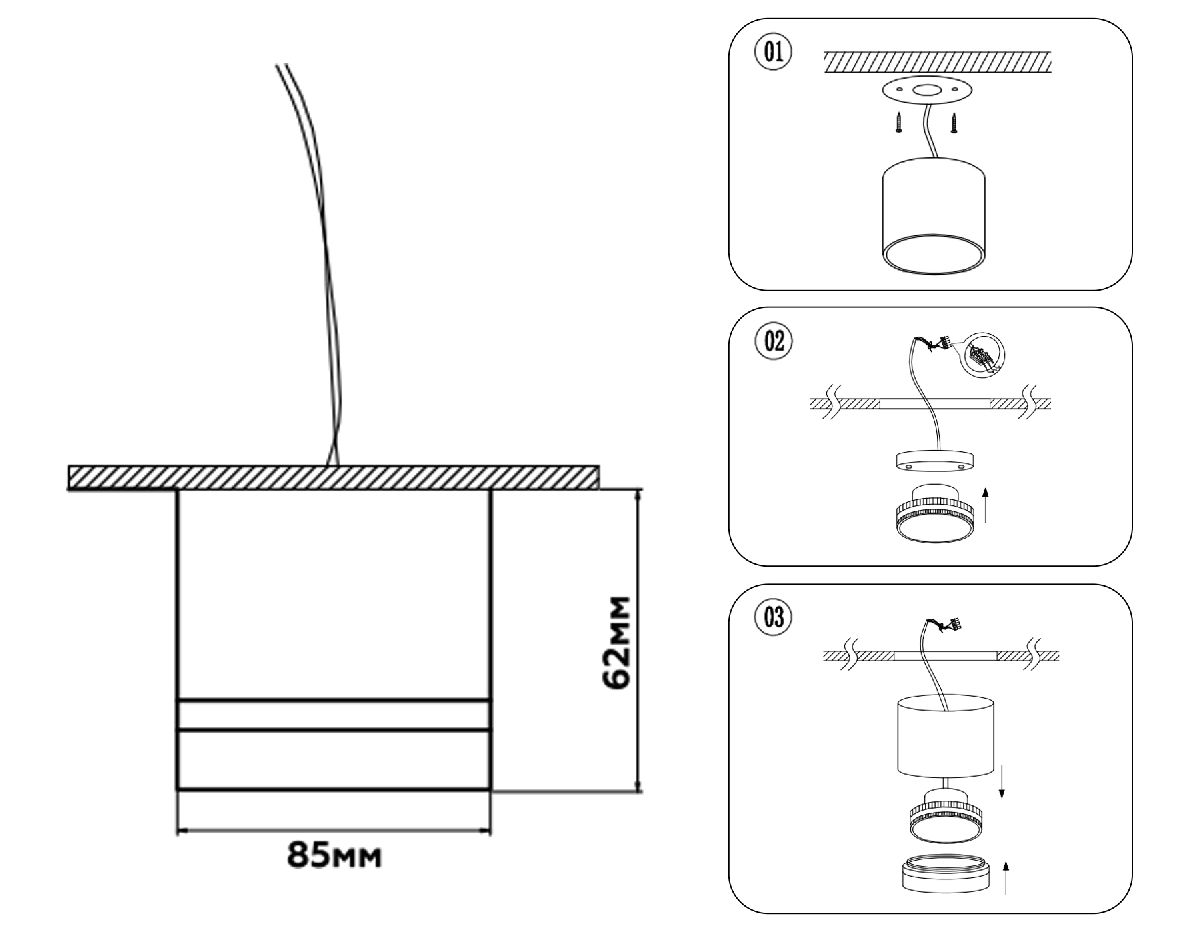 62мм

85мм

01

02

03