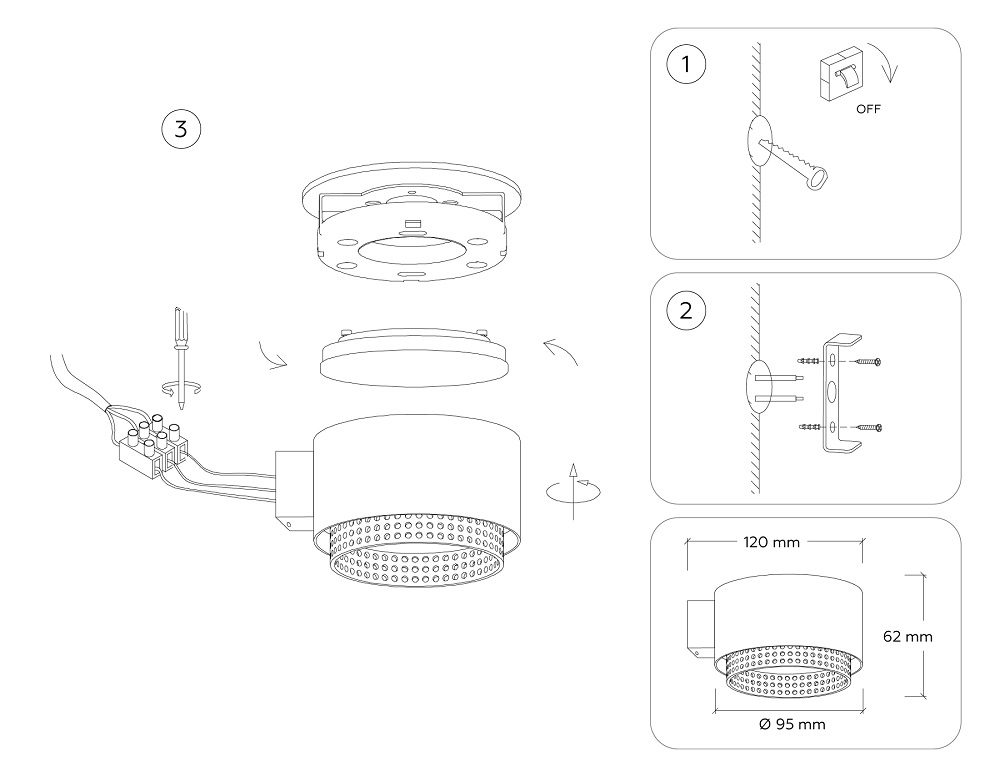 3

1

OFF

2

120 mm

62 mm

Ø 95 mm