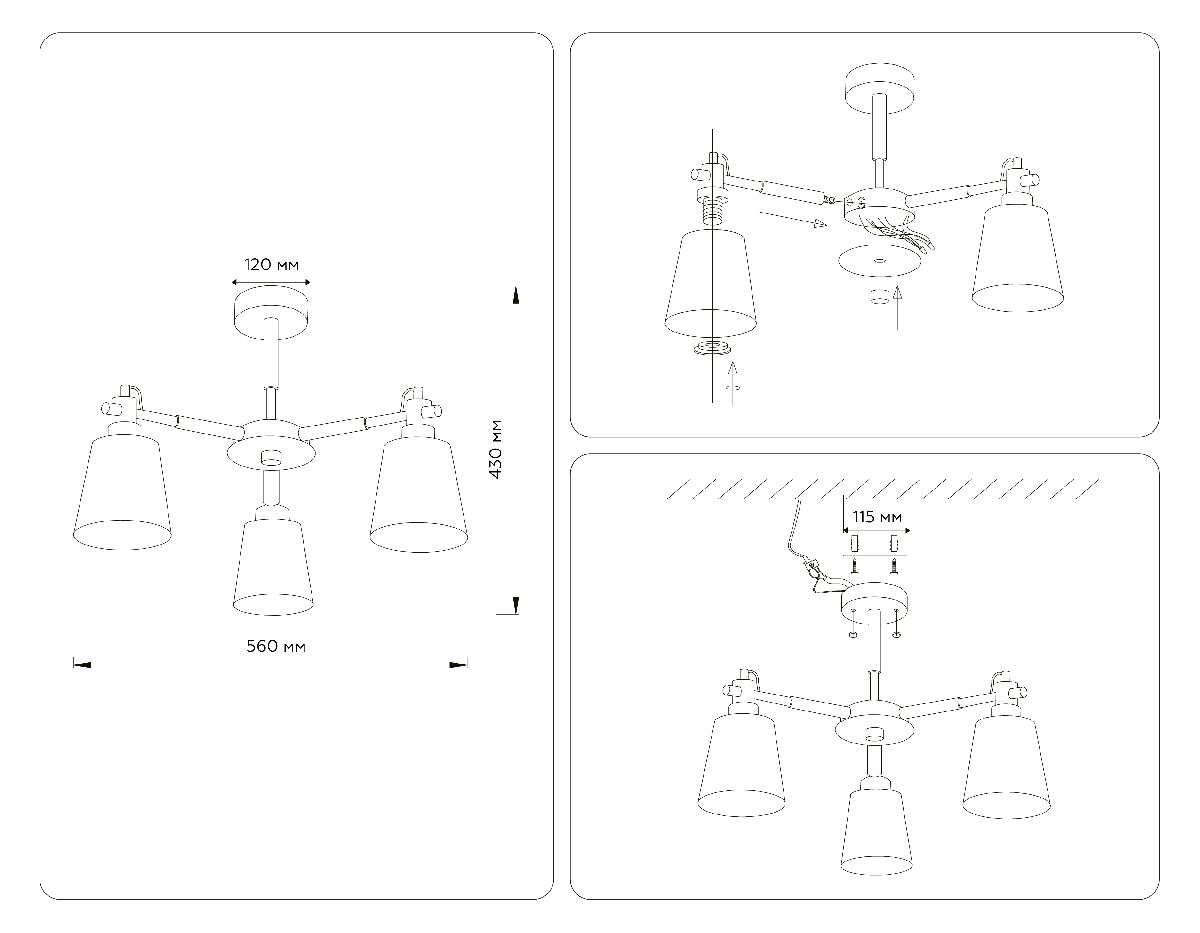 120 мм

430 мм

560 мм

115 мм