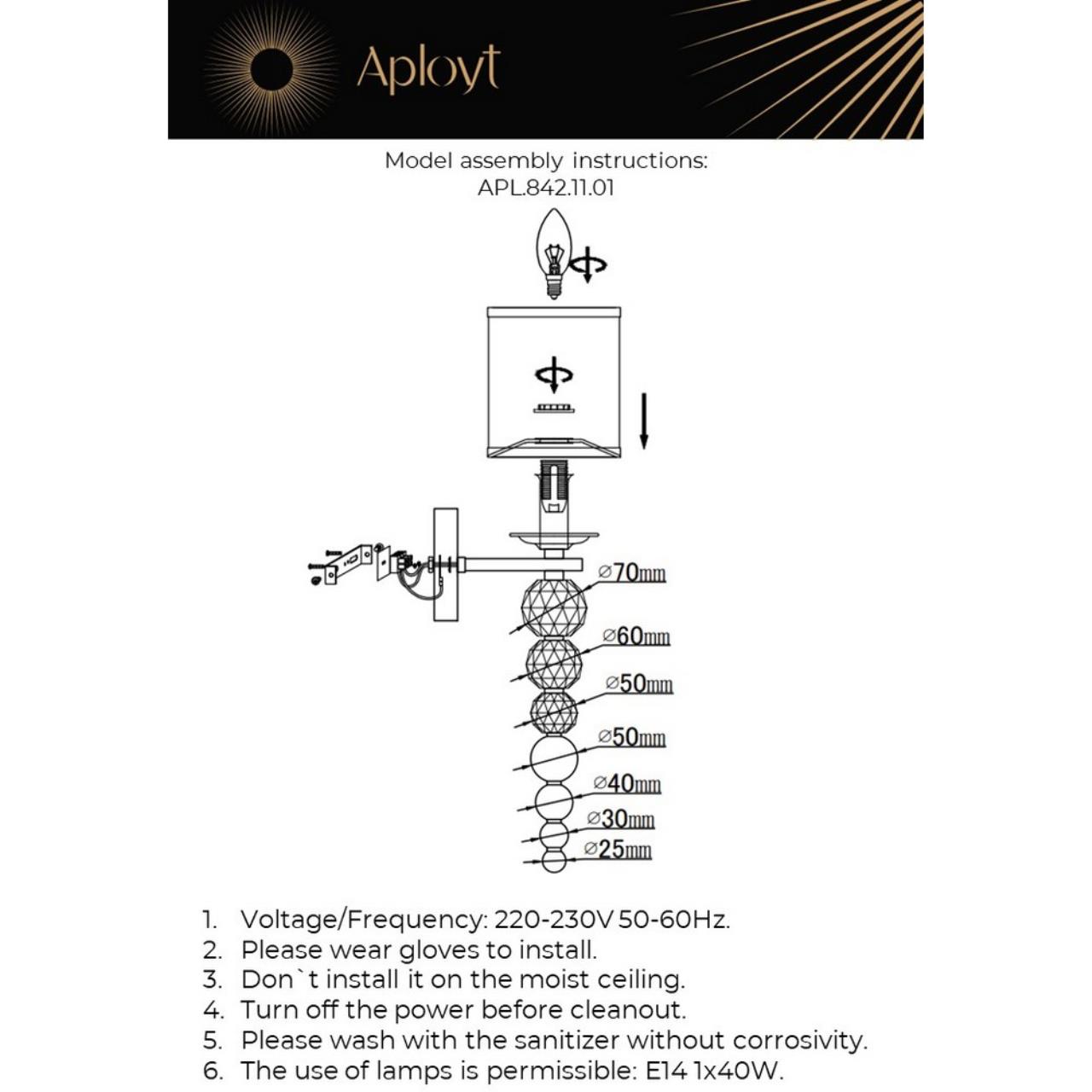 Aployt

Model assembly instructions:
APL.842.11.01

⌀70mm
⌀60mm
⌀50mm
⌀50mm
⌀40mm
⌀30mm
⌀25mm

1. Voltage/Frequency: 220-230V 50-60Hz.
2. Please wear gloves to install.
3. Don`t install it on the moist ceiling.
4. Turn off the power before cleanout.
5. Please wash with the sanitizer without corrosivity.
6. The use of lamps is permissible: E14 1x40W.