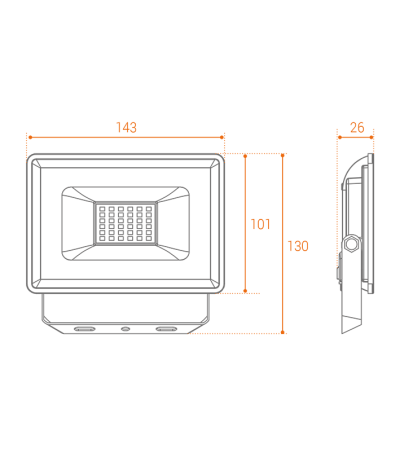 143
26
101
130